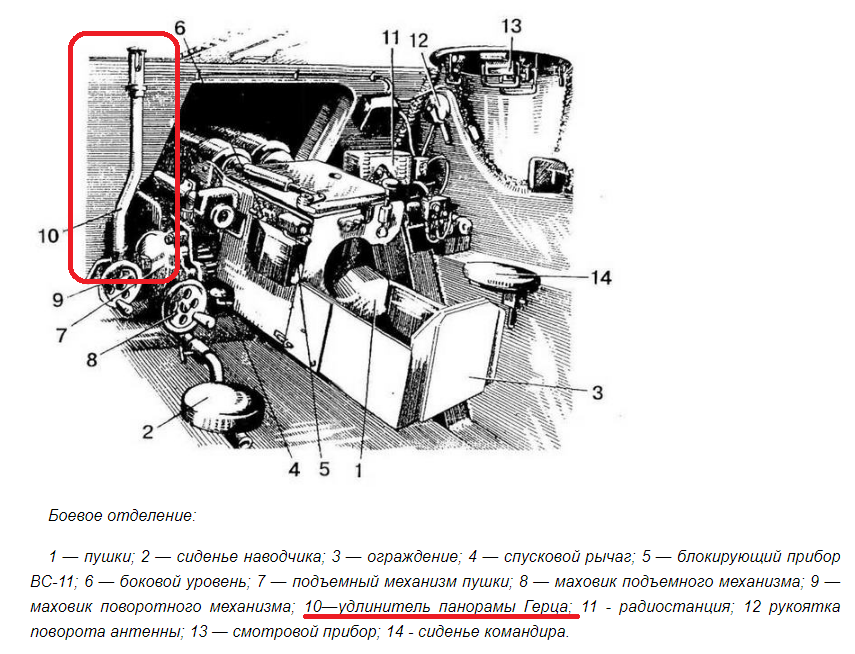 6
11
12
13
10
9
7
8
14
3
2
4
5
1

Боевое отделение:

1 — пушки; 2 — сиденье наводчика; 3 — ограждение; 4 — спусковой рычаг; 5 — блокирующий прибор ВС-11; 6 — боковой уровень; 7 — подъемный механизм пушки; 8 — маховик подъемного механизма; 9 — маховик поворотного механизма; 10—удлинитель панорамы Герца; 11 - радиостанция; 12 рукоятка поворота антенны; 13 — смотровой прибор; 14 - сиденье командира.