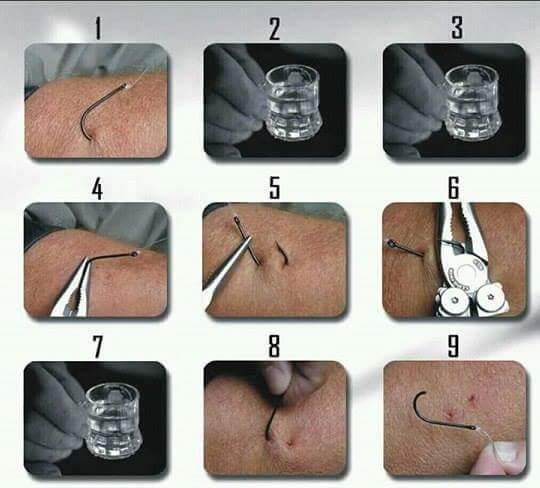 1
2
3
4
5
6
7
8
9