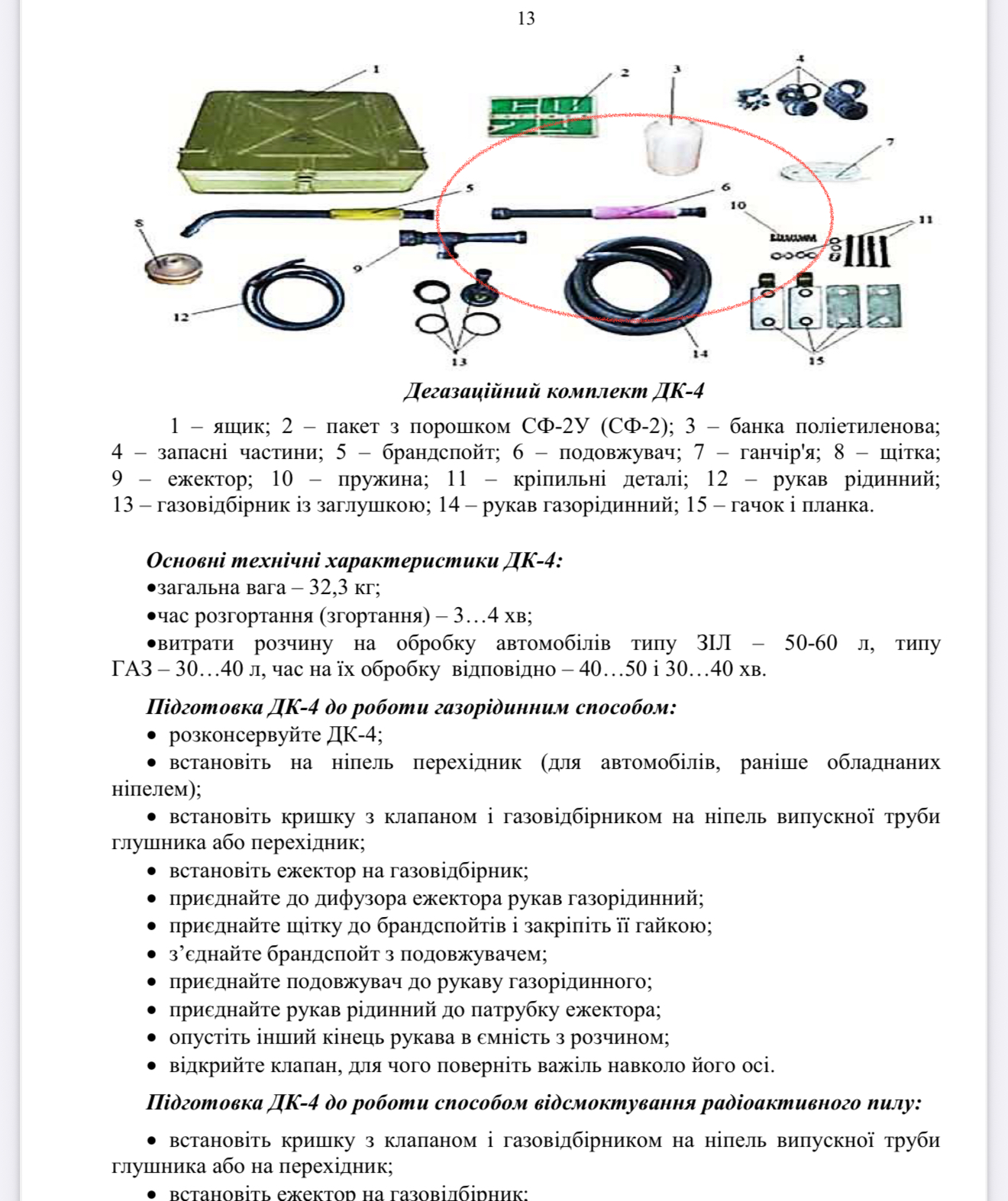 13

1
2
3
4
5
6
7
8
9
10
11
12
13
14
15

Дегазаційний комплект ДК-4

1 – ящик; 2 – пакет з порошком СФ-2У (СФ-2); 3 – банка поліетиленова; 4 – запасні частини; 5 – брандспойт; 6 – подовжувач; 7 – ганчір'я; 8 – щітка; 9 – ежектор; 10 – пружина; 11 – кріпильні деталі; 12 – рукав рідинний; 13 – газовідбірник із заглушкою; 14 – рукав газорідинний; 15 – гачок і планка.

Основні технічні характеристики ДК-4:
•загальна вага – 32,3 кг;
•час розгортання (згортання) – 3…4 хв;
•витрати розчину на обробку автомобілів типу ЗІЛ – 50-60 л, типу ГАЗ – 30…40 л, час на їх обробку відповідно – 40…50 і 30…40 хв.

Підготовка ДК-4 до роботи газорідинним способом:
• розконсервуйте ДК-4;
• встановіть на ніпель перехідник (для автомобілів, раніше обладнаних ніпелем);
• встановіть кришку з клапаном і газовідбірником на ніпель випускної труби глушника або перехідник;
• встановіть ежектор на газовідбірник;
• приєднайте до дифузора ежектора рукав газорідинний;
• приєднайте щітку до брандспойтів і закріпіть її гайкою;
• з’єднайте брандспойт з подовжувачем;
• приєднайте подовжувач до рукаву газорідинного;
• приєднайте рукав рідинний до патрубку ежектора;
• опустіть інший кінець рукава в ємність з розчином;
• відкрийте клапан, для чого поверніть важіль навколо його осі.

Підготовка ДК-4 до роботи способом відсмоктування радіоактивного пилу:

• встановіть кришку з клапаном і газовідбірником на ніпель випускної труби глушника або на перехідник;
• встановіть ежектор на газовідбірник;