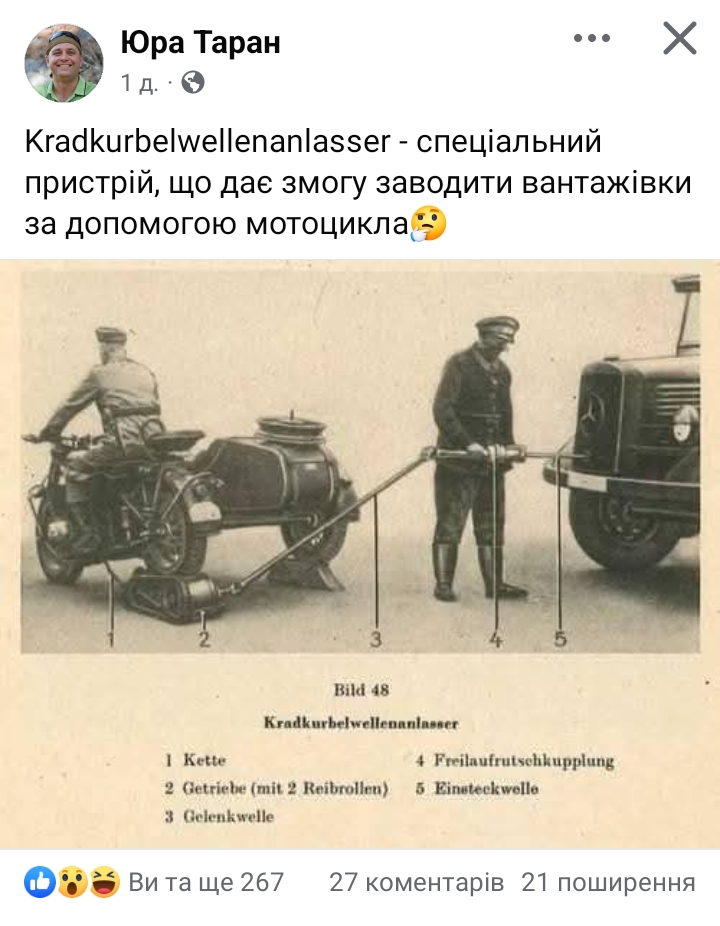 Юра Таран
1 д. ·

Kradkurbelwellenanlasser - спеціальний пристрій, що дає змогу заводити вантажівки за допомогою мотоцикла🤔

1 2 3 4 5

Bild 48

Kradkurbelwellenanlasser

1 Kette
2 Getriebe (mit 2 Reibrollen)
3 Gelenkwelle
4 Freilaufrutschkupplung
5 Einsteckwelle

Ви та ще 267 27 коментарів 21 поширення