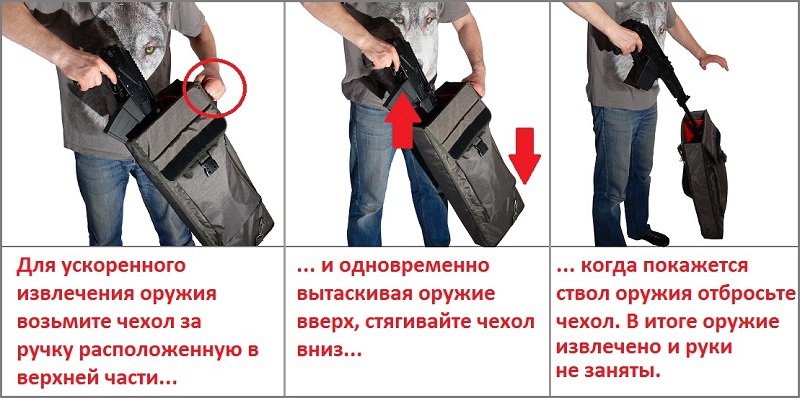 Для ускоренного извлечения оружия возьмите чехол за ручку расположенную в верхней части...

... и одновременно вытаскивая оружие вверх, стягивайте чехол вниз...

... когда покажется ствол оружия отбросьте чехол. В итоге оружие извлечено и руки не заняты.