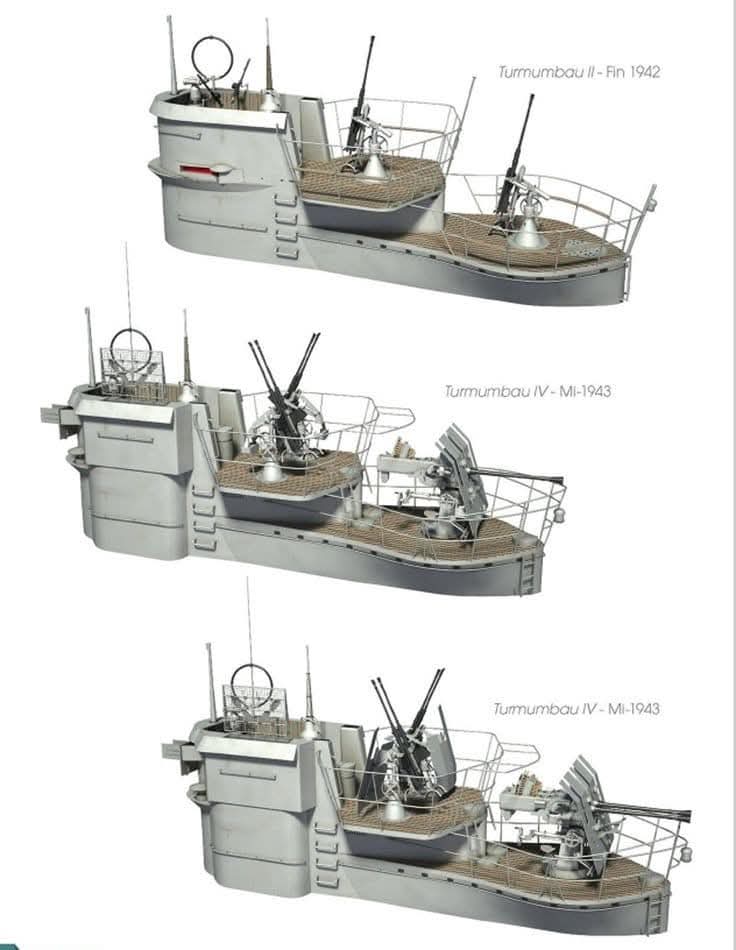 Turmumbau II - Fin 1942

Turmumbau IV - Mi-1943

Turmumbau IV - Mi-1943