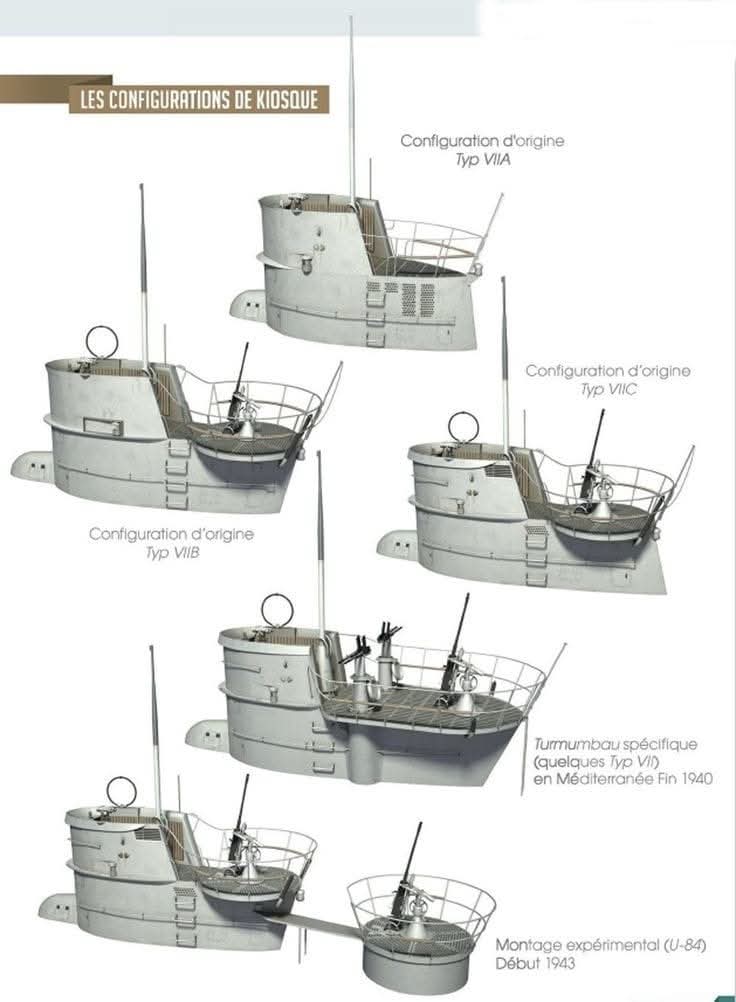 LES CONFIGURATIONS DE KIOSQUE

Configuration d'origine
Typ VIIA

Configuration d'origine
Typ VIIC

Configuration d'origine
Typ VIIB

Turmumbau spécifique (quelques Typ VII) en Méditerranée Fin 1940

Montage expérimental (U-84)
Début 1943