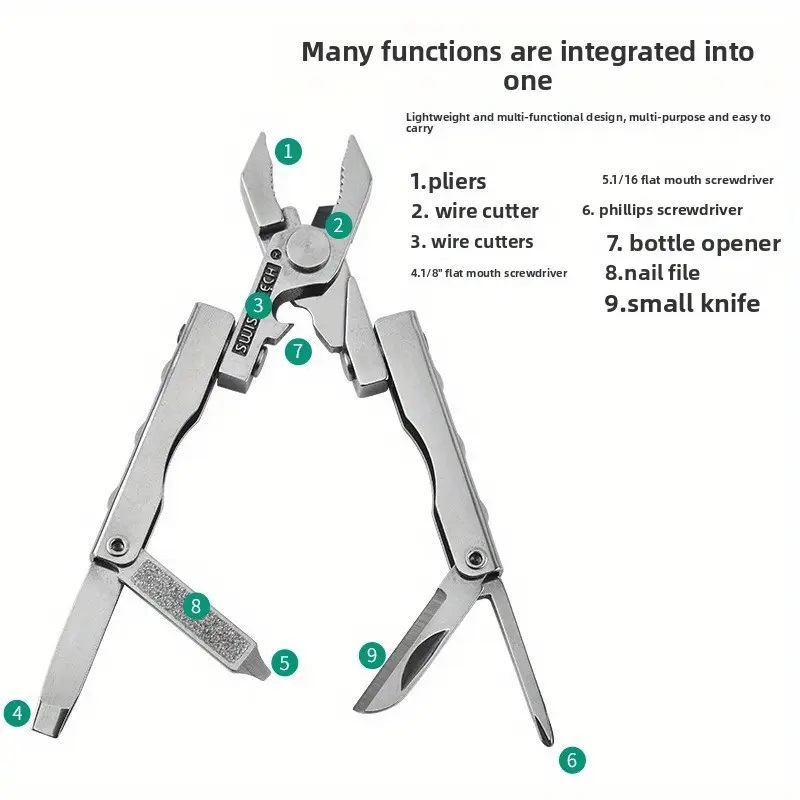 Many functions are integrated into one

Lightweight and multi-functional design, multi-purpose and easy to carry

1.pliers
2. wire cutter
3. wire cutters
4.1/8" flat mouth screwdriver
5.1/16 flat mouth screwdriver
6. phillips screwdriver
7. bottle opener
8.nail file
9.small knife

1
2
3
SWISS TECH
7
8
5
4
9
6