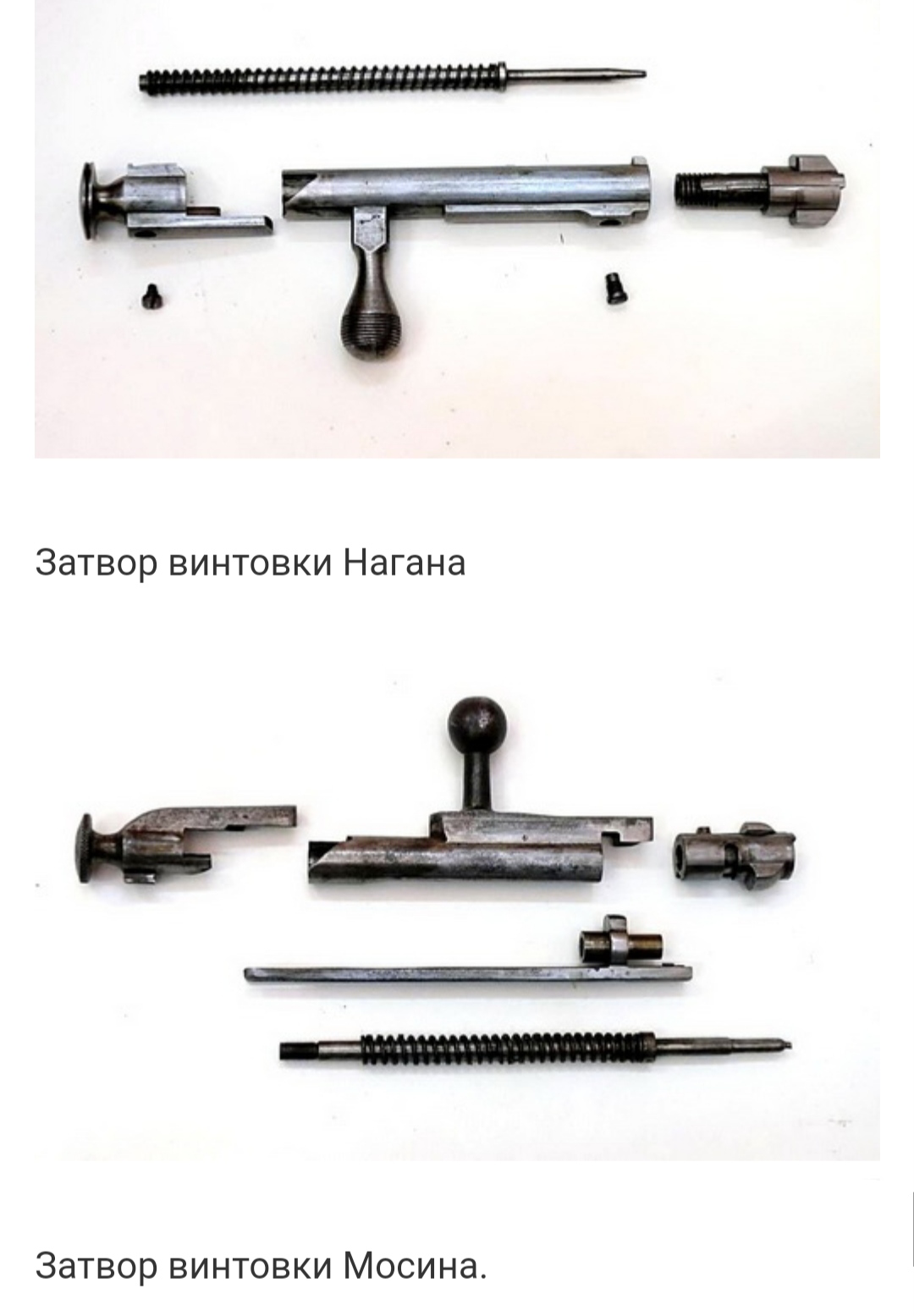 Затвор винтовки Нагана

Затвор винтовки Мосина.