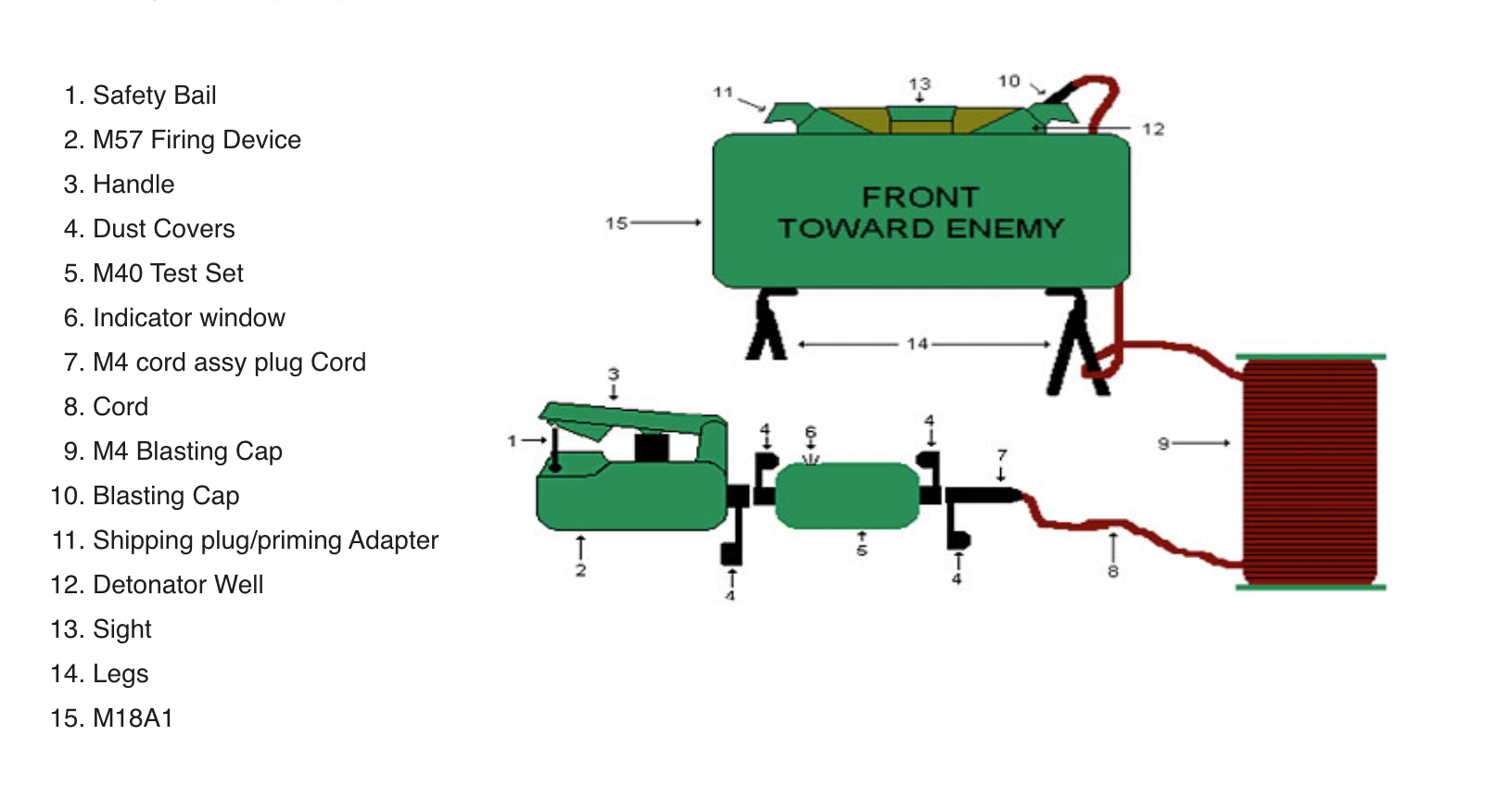 1. Safety Bail
2. M57 Firing Device
3. Handle
4. Dust Covers
5. M40 Test Set
6. Indicator window
7. M4 cord assy plug Cord
8. Cord
9. M4 Blasting Cap
10. Blasting Cap
11. Shipping plug/priming Adapter
12. Detonator Well
13. Sight
14. Legs
15. M18A1

11
13
10
12
FRONT
TOWARD ENEMY
15
14
3
1
4
6
4
7
9
2
4
5
4
8