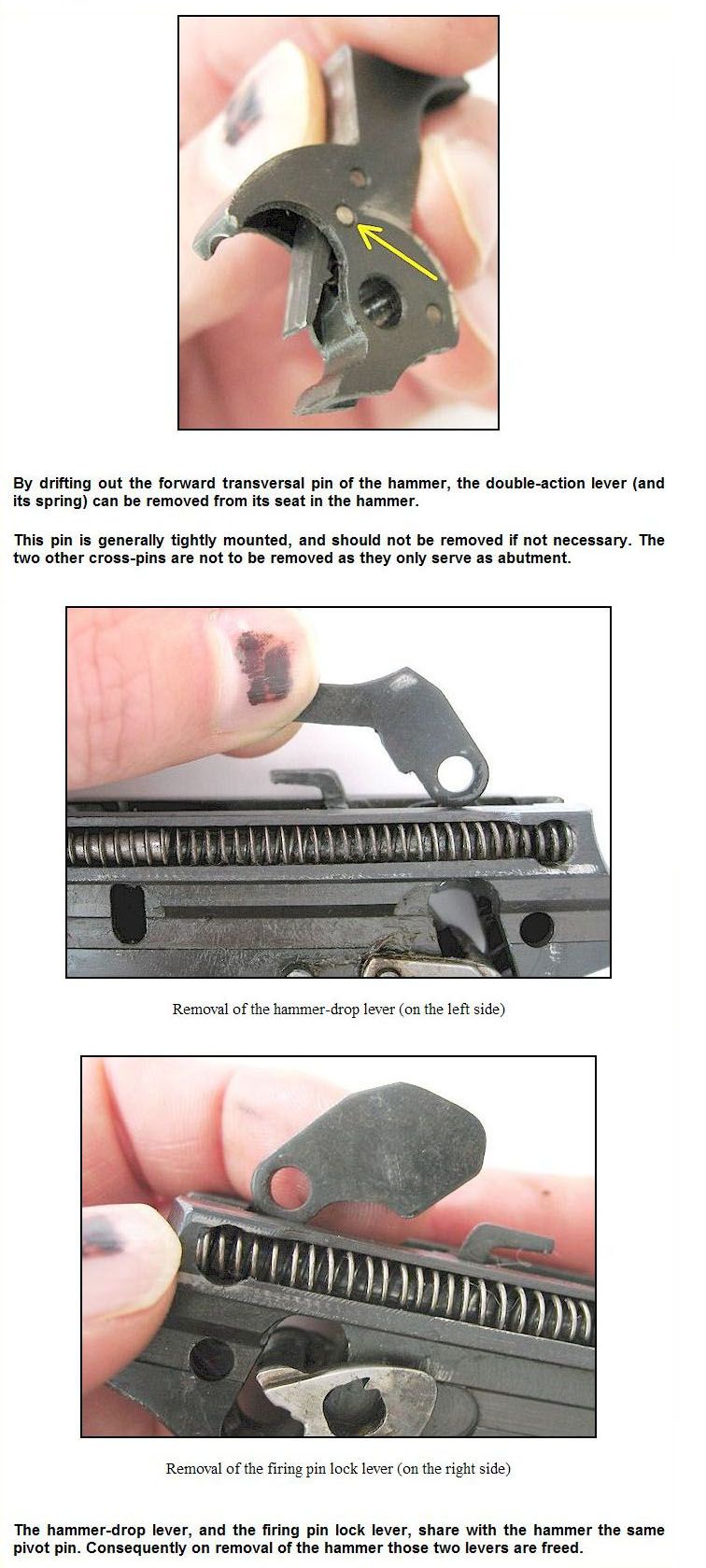 By drifting out the forward transversal pin of the hammer, the double-action lever (and its spring) can be removed from its seat in the hammer.

This pin is generally tightly mounted, and should not be removed if not necessary. The two other cross-pins are not to be removed as they only serve as abutment.

Removal of the hammer-drop lever (on the left side)

Removal of the firing pin lock lever (on the right side)

The hammer-drop lever, and the firing pin lock lever, share with the hammer the same pivot pin. Consequently on removal of the hammer those two levers are freed.