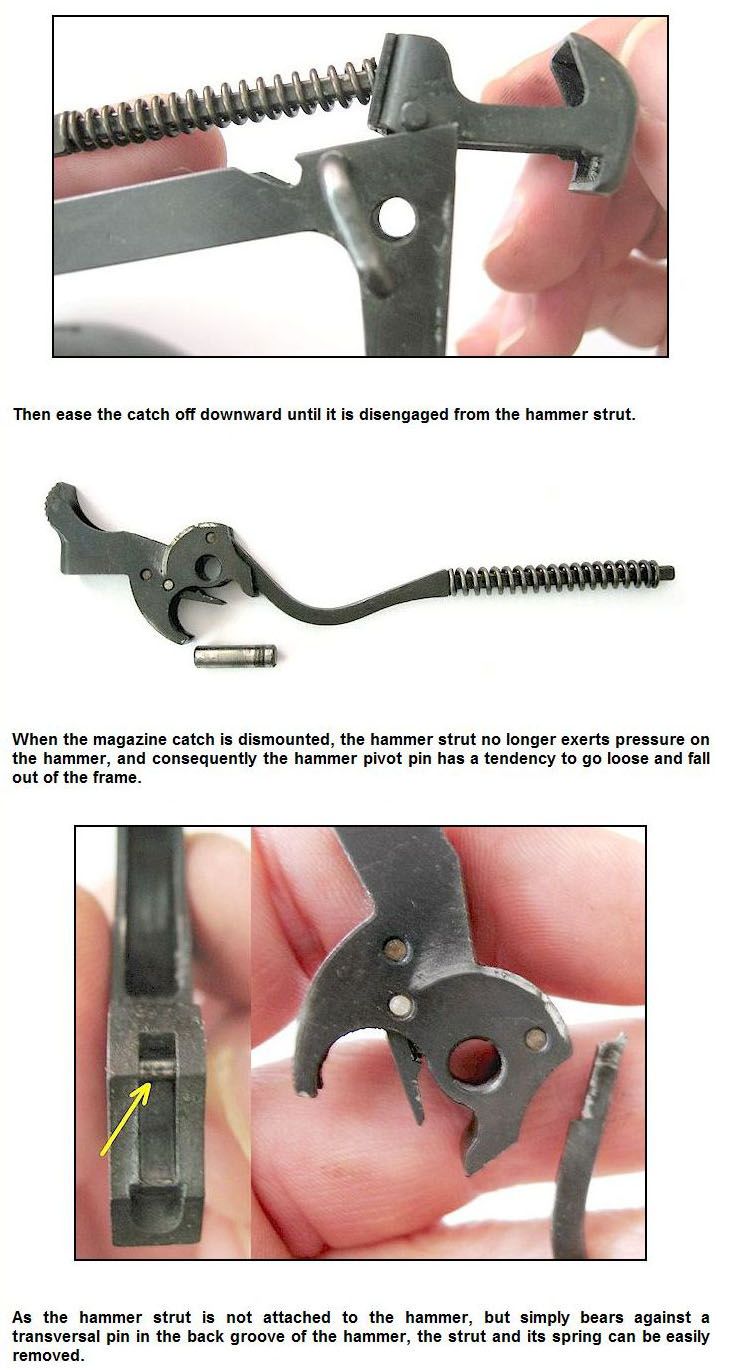 Then ease the catch off downward until it is disengaged from the hammer strut.

When the magazine catch is dismounted, the hammer strut no longer exerts pressure on the hammer, and consequently the hammer pivot pin has a tendency to go loose and fall out of the frame.

As the hammer strut is not attached to the hammer, but simply bears against a transversal pin in the back groove of the hammer, the strut and its spring can be easily removed.