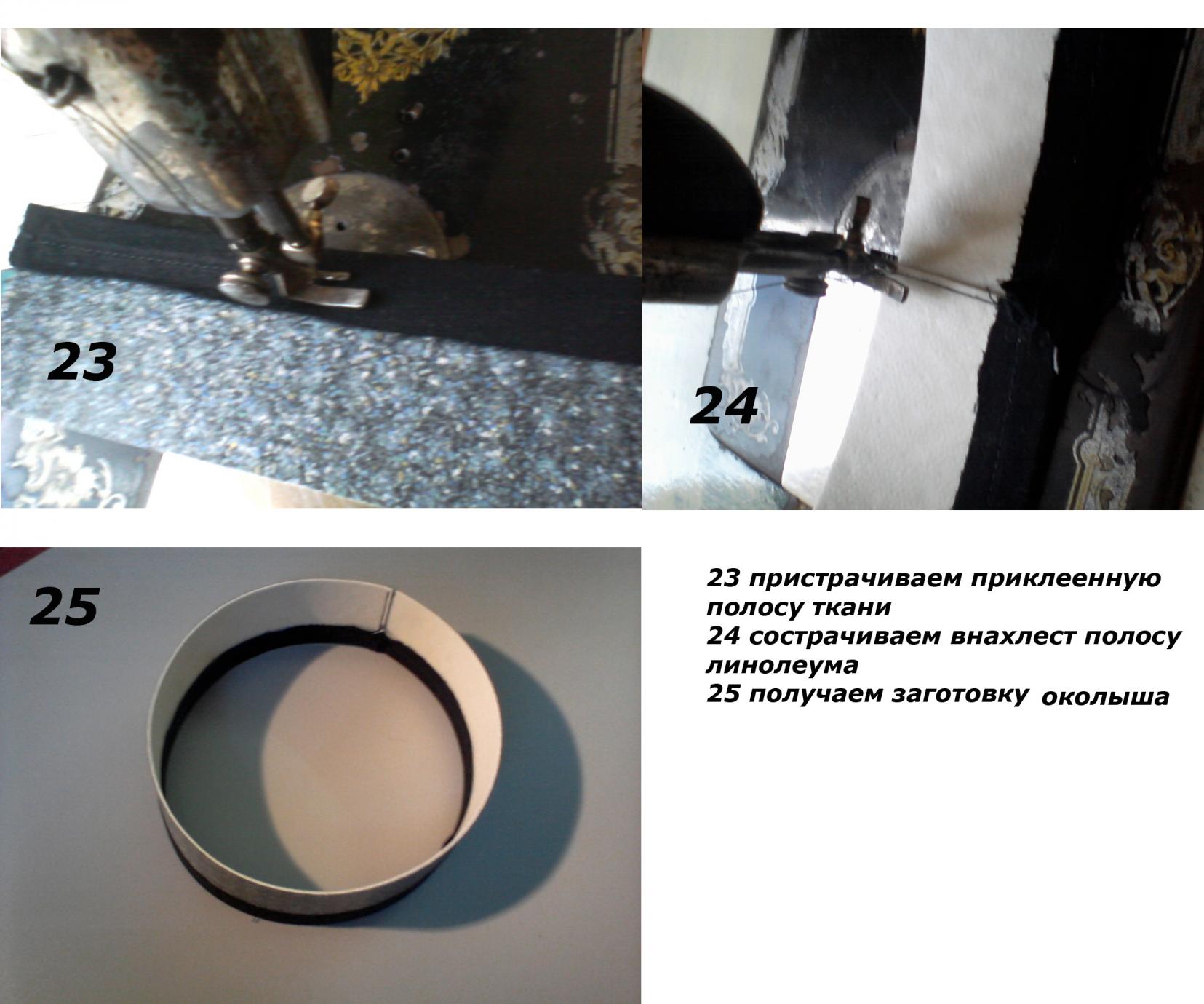 23

24

25

23 пристрачиваем приклеенную полосу ткани
24 сострачиваем внахлест полосу линолеума
25 получаем заготовку околыша