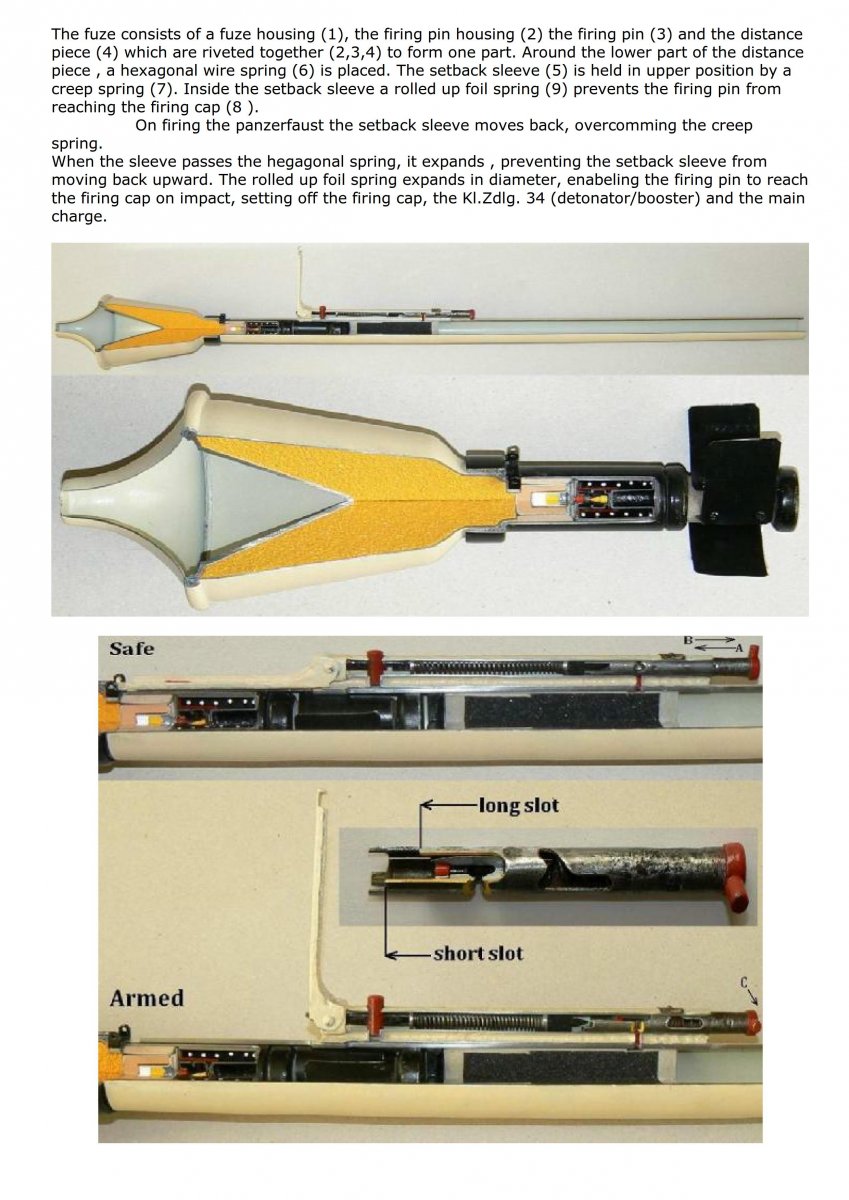 The fuze consists of a fuze housing (1), the firing pin housing (2) the firing pin (3) and the distance piece (4) which are riveted together (2,3,4) to form one part. Around the lower part of the distance piece , a hexagonal wire spring (6) is placed. The setback sleeve (5) is held in upper position by a creep spring (7). Inside the setback sleeve a rolled up foil spring (9) prevents the firing pin from reaching the firing cap (8 ).

On firing the panzerfaust the setback sleeve moves back, overcomming the creep spring.
When the sleeve passes the hegagonal spring, it expands , preventing the setback sleeve from moving back upward. The rolled up foil spring expands in diameter, enabeling the firing pin to reach the firing cap on impact, setting off the firing cap, the Kl.Zdlg. 34 (detonator/booster) and the main charge.

Safe

B

A

long slot

short slot

Armed

C