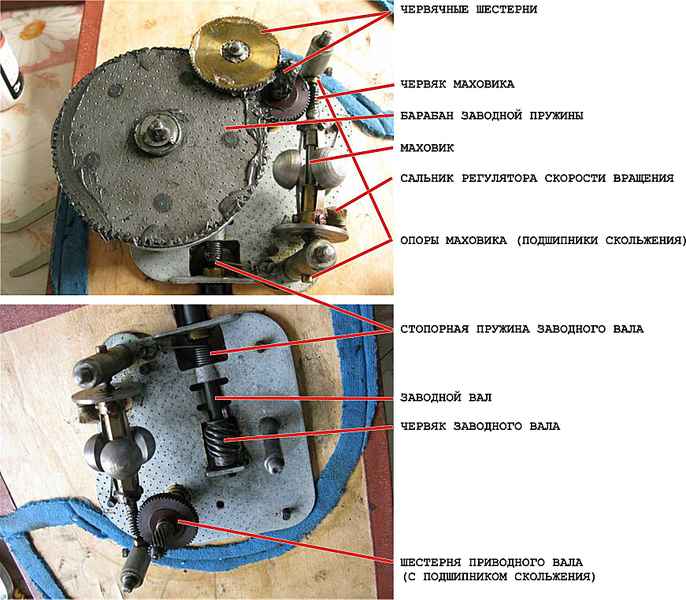 ЧЕРВЯЧНЫЕ ШЕСТЕРНИ

ЧЕРВЯК МАХОВИКА

БАРАБАН ЗАВОДНОЙ ПРУЖИНЫ

МАХОВИК

САЛЬНИК РЕГУЛЯТОРА СКОРОСТИ ВРАЩЕНИЯ

ОПОРЫ МАХОВИКА (ПОДШИПНИКИ СКОЛЬЖЕНИЯ)

СТОПОРНАЯ ПРУЖИНА ЗАВОДНОГО ВАЛА

ЗАВОДНОЙ ВАЛ

ЧЕРВЯК ЗАВОДНОГО ВАЛА

ШЕСТЕРНЯ ПРИВОДНОГО ВАЛА (С ПОДШИПНИКОМ СКОЛЬЖЕНИЯ)