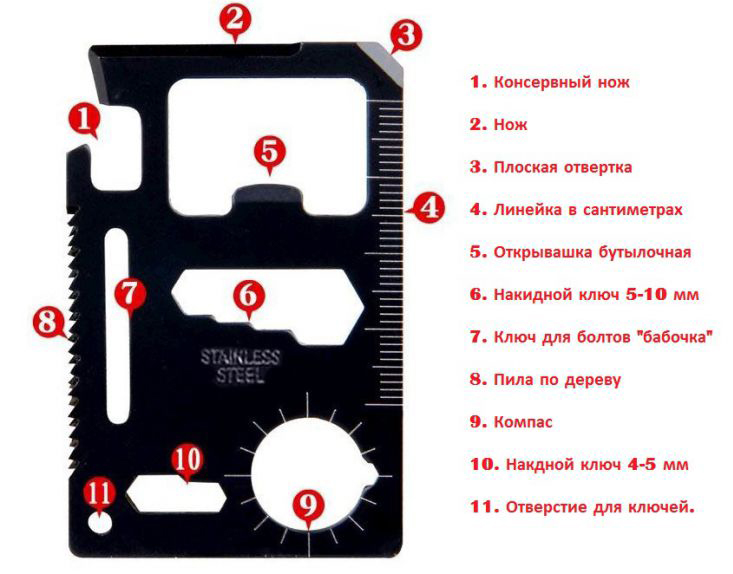 2
3
1
5
4
7
6
8
STAINLESS STEEL
10
11
9

1. Консервный нож
2. Нож
3. Плоская отвертка
4. Линейка в сантиметрах
5. Открывашка бутылочная
6. Накидной ключ 5-10 мм
7. Ключ для болтов "бабочка"
8. Пила по дереву
9. Компас
10. Накдной ключ 4-5 мм
11. Отверстие для ключей.