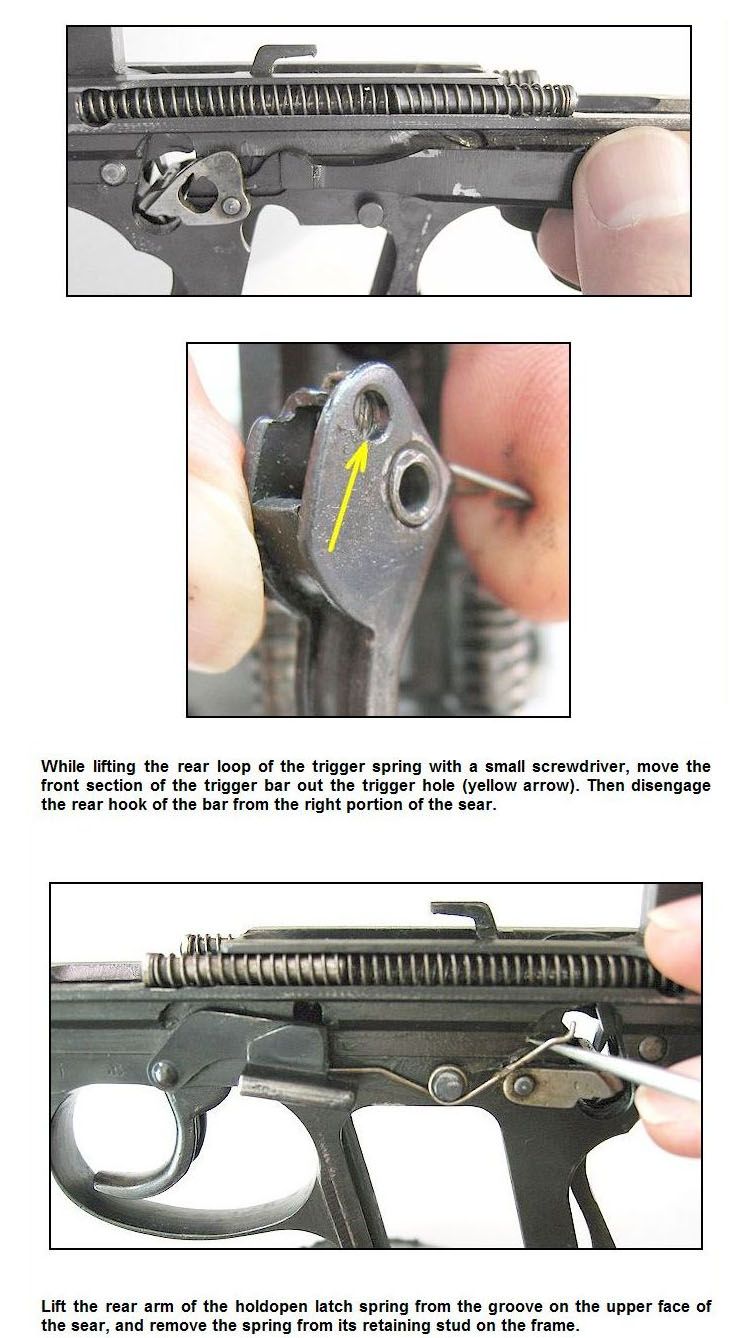 While lifting the rear loop of the trigger spring with a small screwdriver, move the front section of the trigger bar out the trigger hole (yellow arrow). Then disengage the rear hook of the bar from the right portion of the sear.

Lift the rear arm of the holdopen latch spring from the groove on the upper face of the sear, and remove the spring from its retaining stud on the frame.