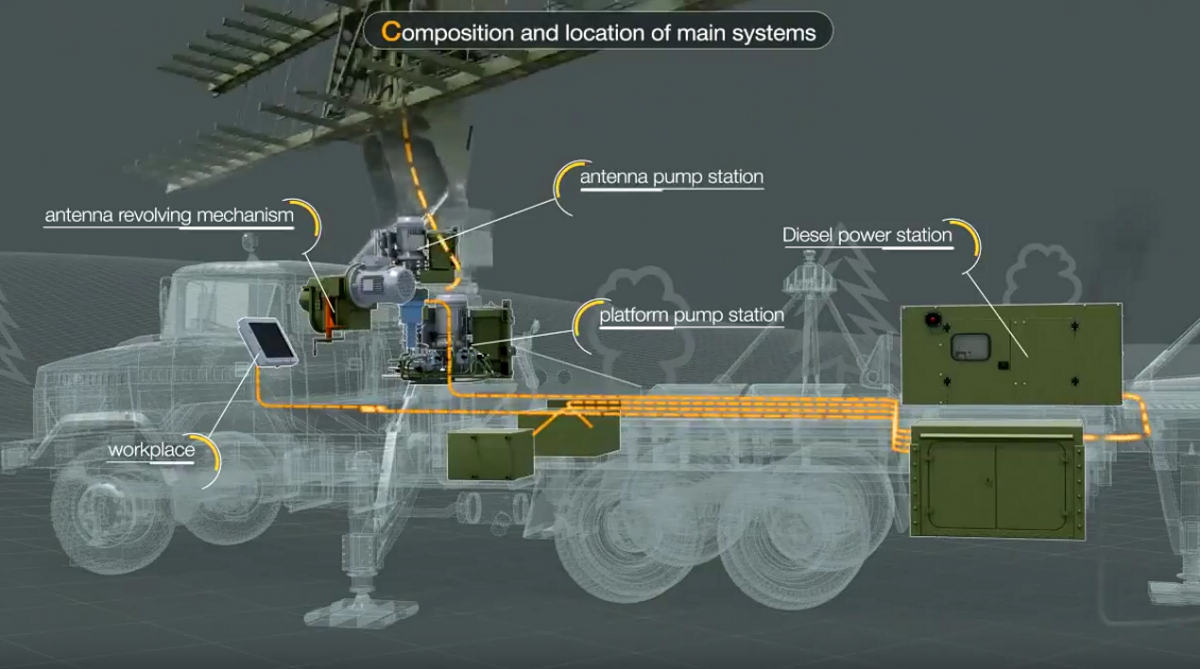 Composition and location of main systems

antenna pump station

antenna revolving mechanism

Diesel power station

platform pump station

workplace