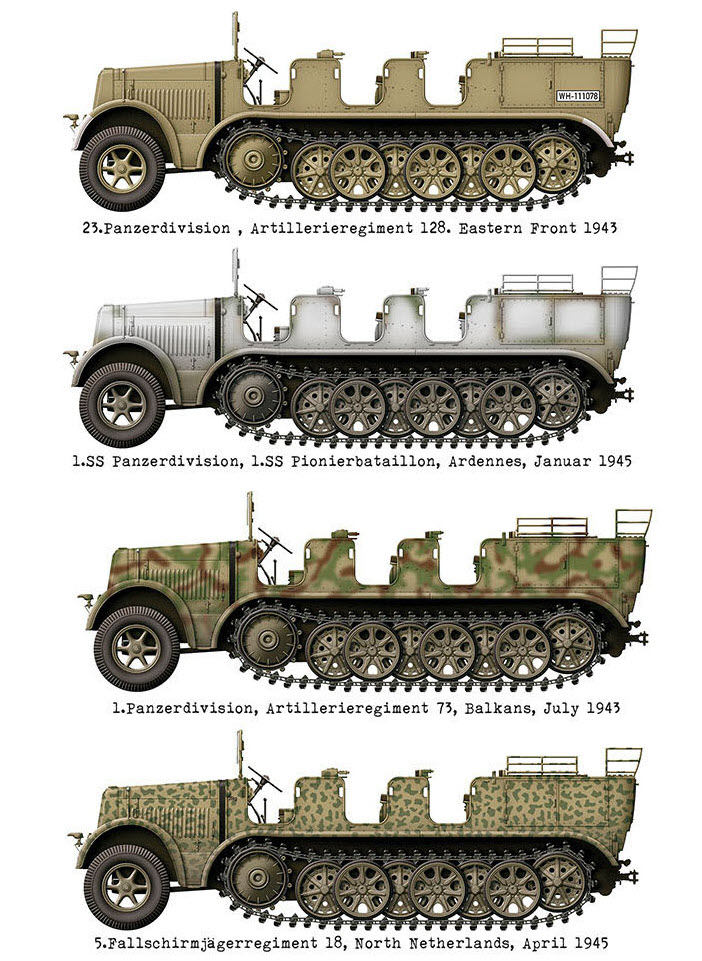 WH-111078

23.Panzerdivision , Artillerieregiment 128. Eastern Front 1943

1.SS Panzerdivision, 1.SS Pionierbataillon, Ardennes, Januar 1945

1.Panzerdivision, Artillerieregiment 73, Balkans, July 1943

5.Fallschirmjägerregiment 18, North Netherlands, April 1945