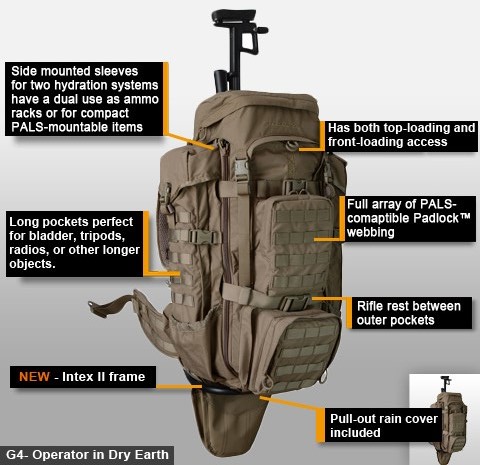 Side mounted sleeves for two hydration systems have a dual use as ammo racks or for compact PALS-mountable items

Has both top-loading and front-loading access

Full array of PALS-comaptible Padlock™ webbing

Long pockets perfect for bladder, tripods, radios, or other longer objects.

Rifle rest between outer pockets

NEW - Intex II frame

Pull-out rain cover included

G4- Operator in Dry Earth