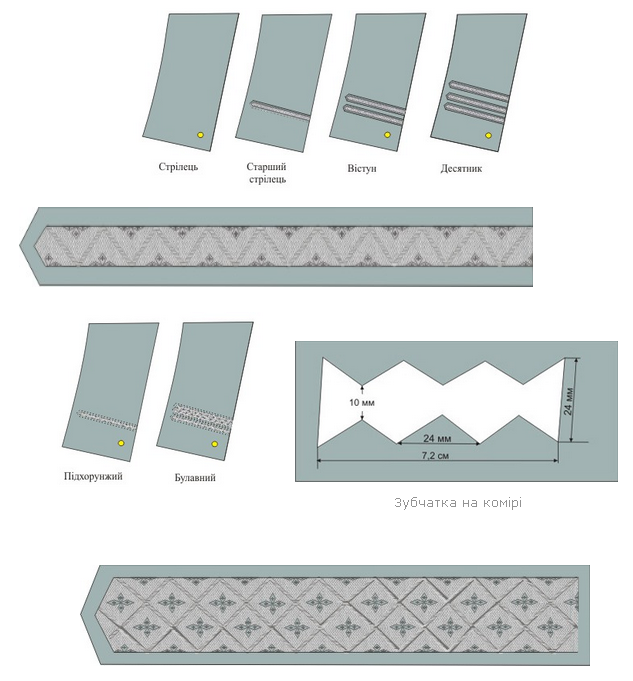 Стрілець

Старший стрілець

Вістун

Десятник

Підхорунжий

Булавний

10 мм

24 мм

24 мм

7,2 см

Зубчатка на комірі