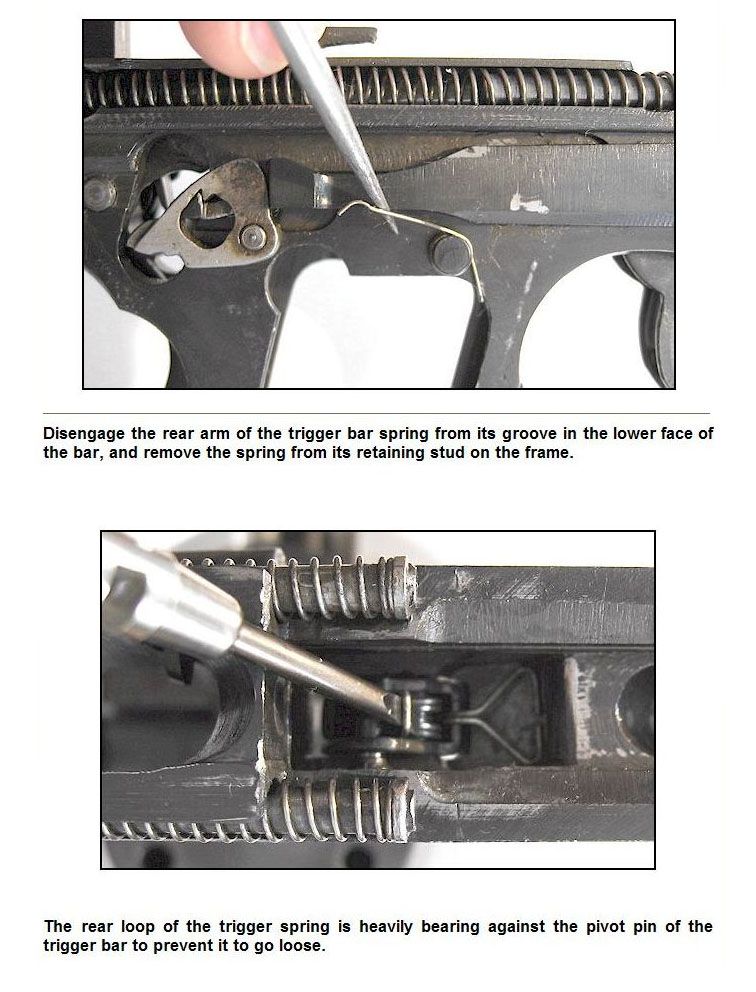 Disengage the rear arm of the trigger bar spring from its groove in the lower face of the bar, and remove the spring from its retaining stud on the frame.

The rear loop of the trigger spring is heavily bearing against the pivot pin of the trigger bar to prevent it to go loose.