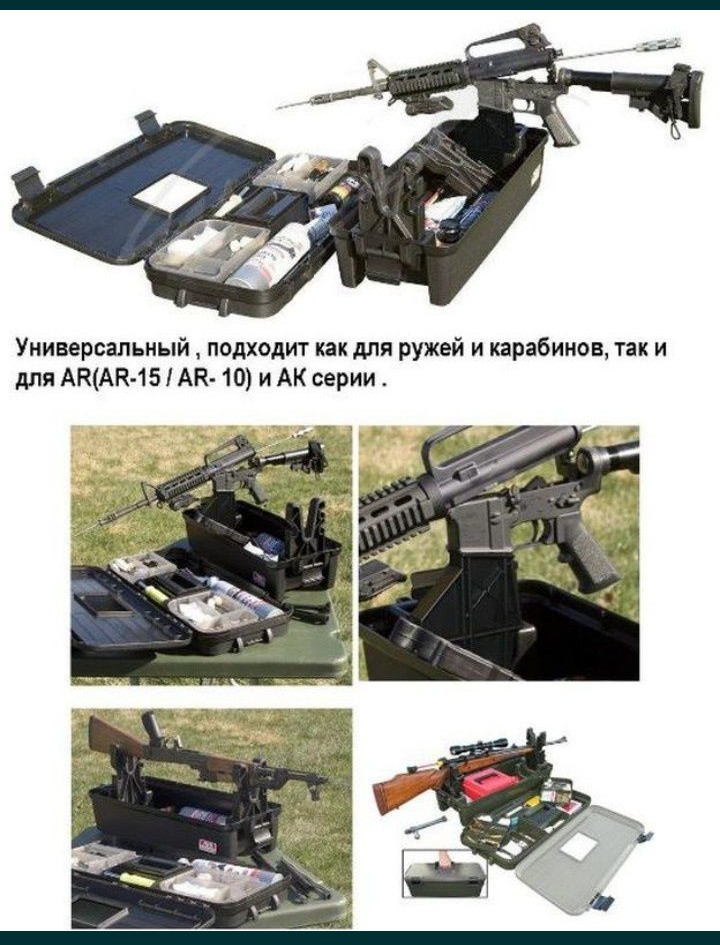 Универсальный , подходит как для ружей и карабинов, так и для AR(AR-15 / AR- 10) и АК серии .