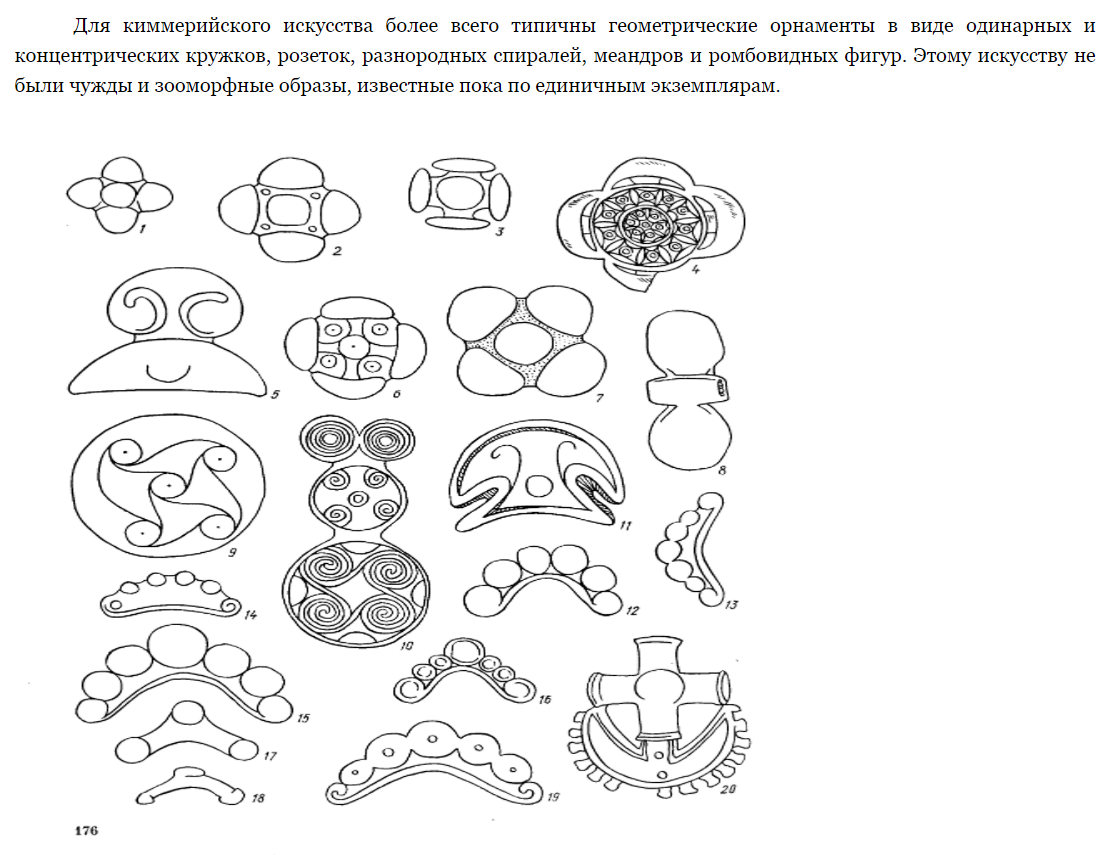 Для киммерийского искусства более всего типичны геометрические орнаменты в виде одинарных и концентрических кружков, розеток, разнородных спиралей, меандров и ромбовидных фигур. Этому искусству не были чужды и зооморфные образы, известные пока по единичным экземплярам.

1
2
3
4
5
6
7
8
9
10
11
12
13
14
15
16
17
18
19
20

176