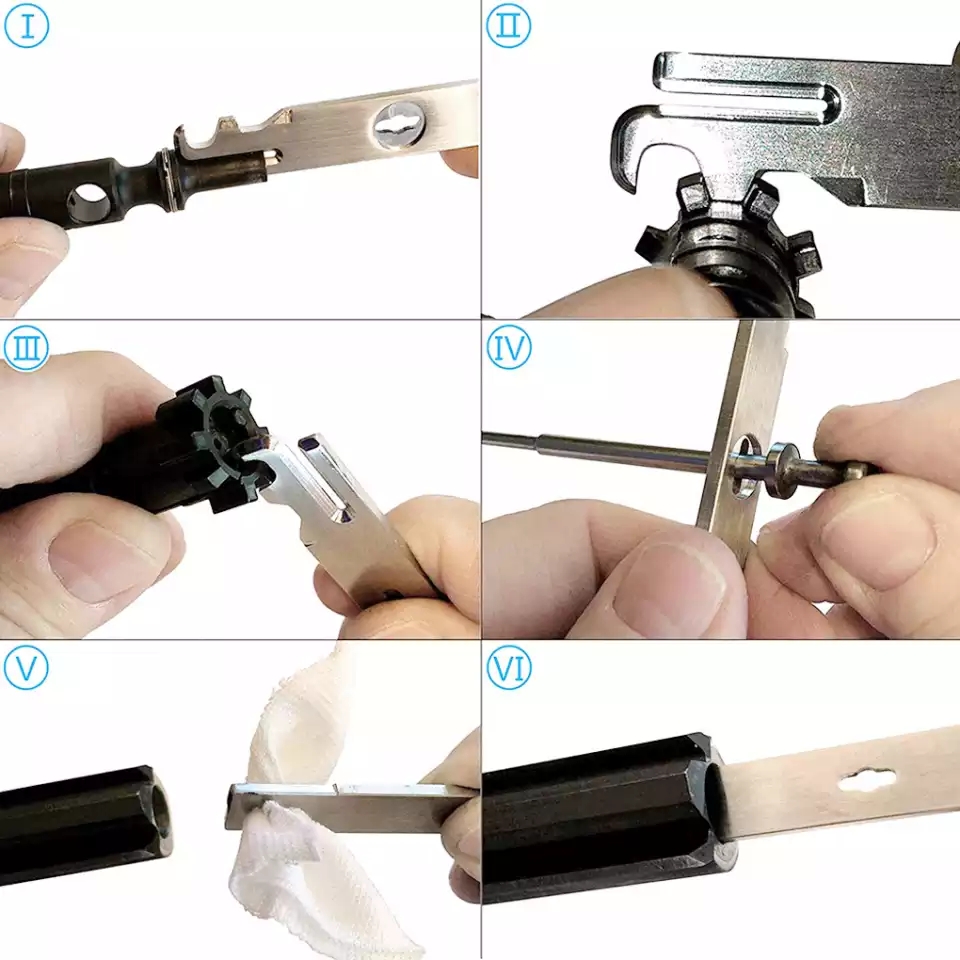 Ⅰ

Ⅱ

Ⅲ

Ⅳ

Ⅴ

Ⅵ