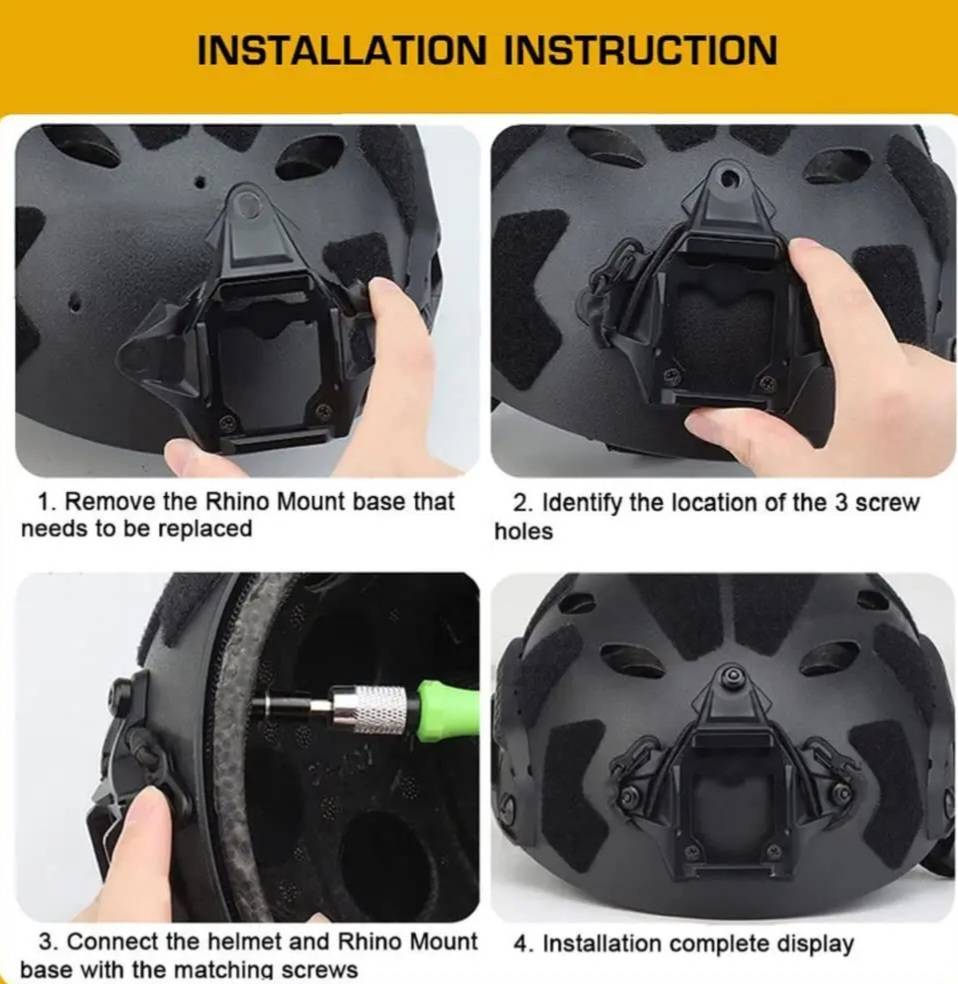 INSTALLATION INSTRUCTION

1. Remove the Rhino Mount base that needs to be replaced

2. Identify the location of the 3 screw holes

3. Connect the helmet and Rhino Mount base with the matching screws

4. Installation complete display