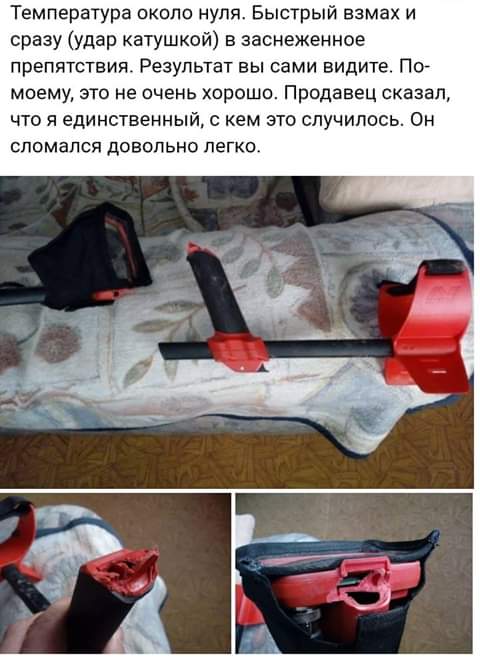 Температура около нуля. Быстрый взмах и сразу (удар катушкой) в заснеженное препятствия. Результат вы сами видите. По-моему, это не очень хорошо. Продавец сказал, что я единственный, с кем это случилось. Он сломался довольно легко.