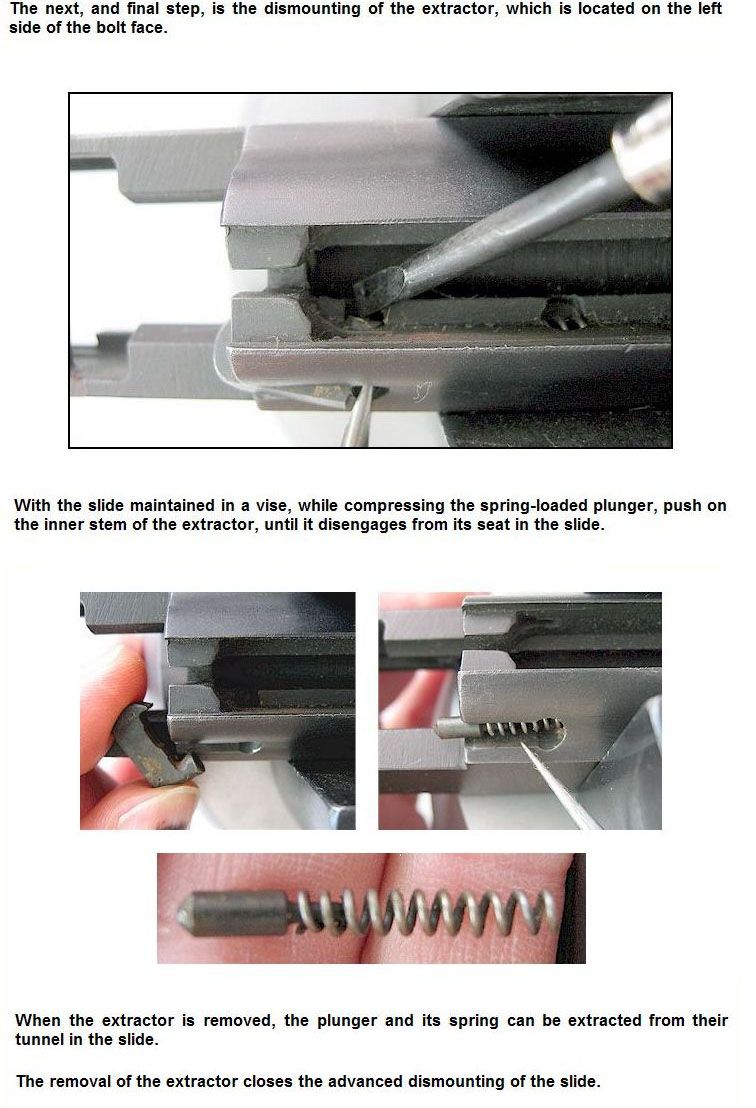 The next, and final step, is the dismounting of the extractor, which is located on the left side of the bolt face.

With the slide maintained in a vise, while compressing the spring-loaded plunger, push on the inner stem of the extractor, until it disengages from its seat in the slide.

When the extractor is removed, the plunger and its spring can be extracted from their tunnel in the slide.

The removal of the extractor closes the advanced dismounting of the slide.