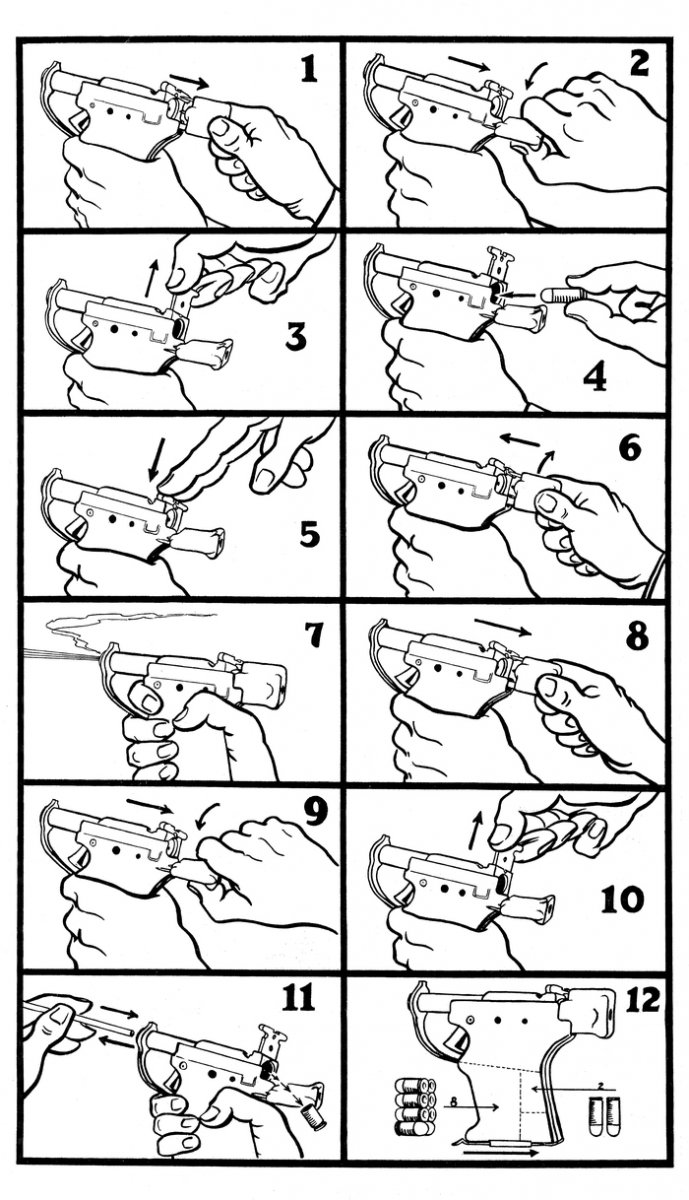 1
2
3
4
5
6
7
8
9
10
11
12
8
2