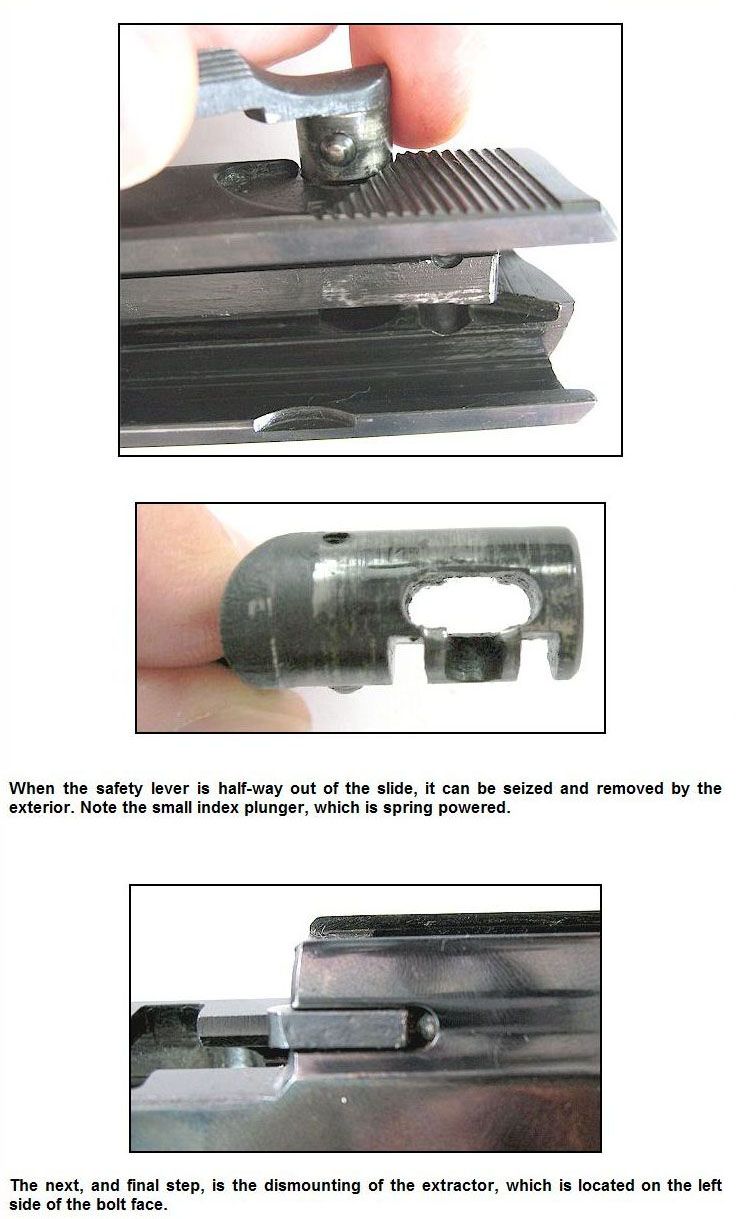 When the safety lever is half-way out of the slide, it can be seized and removed by the exterior. Note the small index plunger, which is spring powered.

The next, and final step, is the dismounting of the extractor, which is located on the left side of the bolt face.