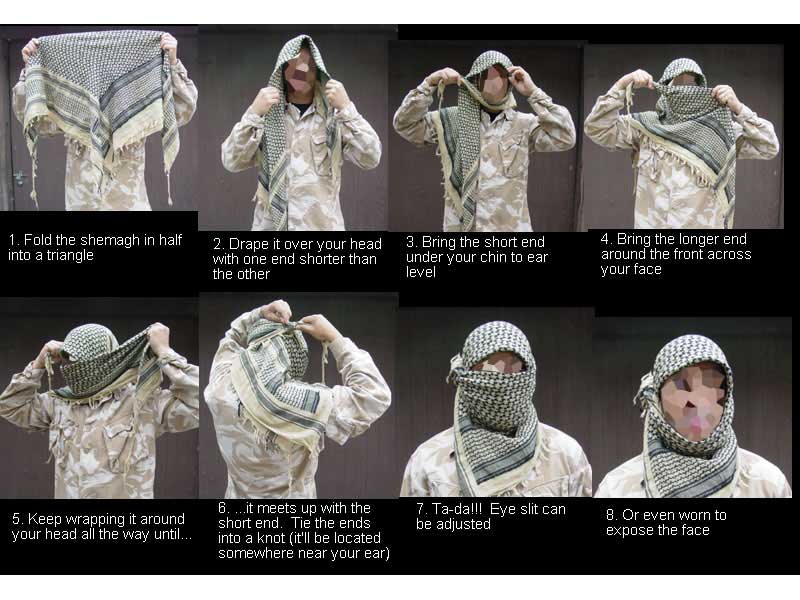 1. Fold the shemagh in half into a triangle

2. Drape it over your head with one end shorter than the other

3. Bring the short end under your chin to ear level

4. Bring the longer end around the front across your face

5. Keep wrapping it around your head all the way until...

6. ...it meets up with the short end. Tie the ends into a knot (it'll be located somewhere near your ear)

7. Ta-da!!! Eye slit can be adjusted

8. Or even worn to expose the face