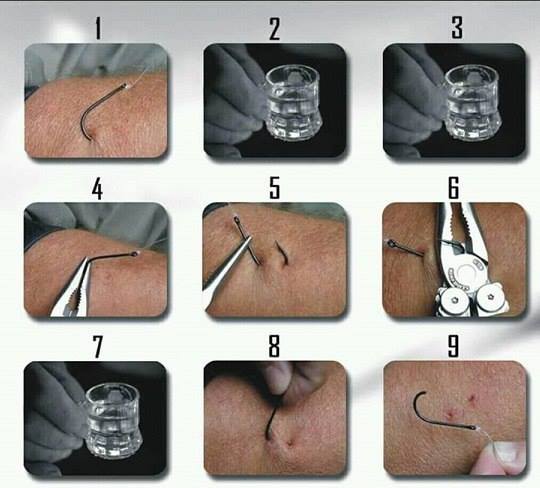 1

2

3

4

5

6

7

8

9