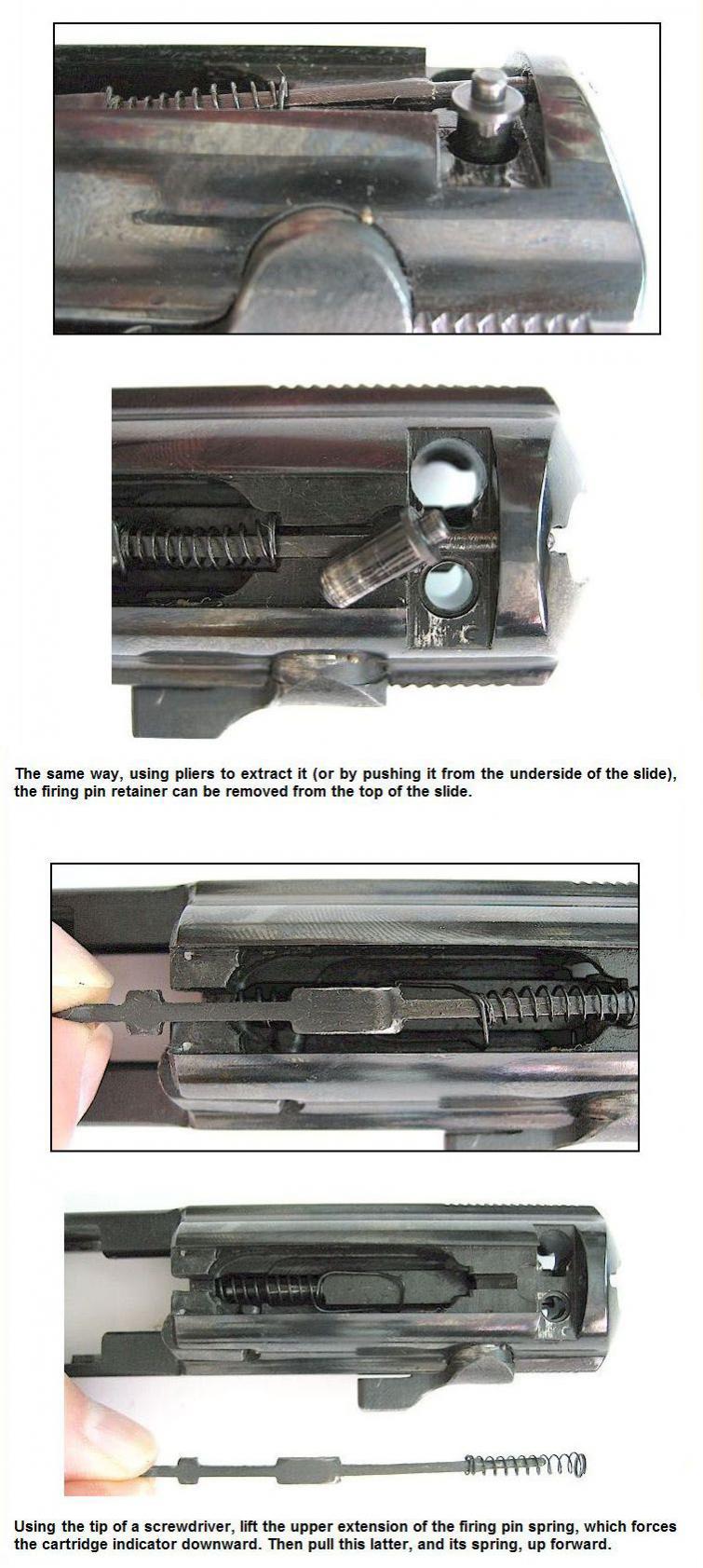 The same way, using pliers to extract it (or by pushing it from the underside of the slide), the firing pin retainer can be removed from the top of the slide.

Using the tip of a screwdriver, lift the upper extension of the firing pin spring, which forces the cartridge indicator downward. Then pull this latter, and its spring, up forward.