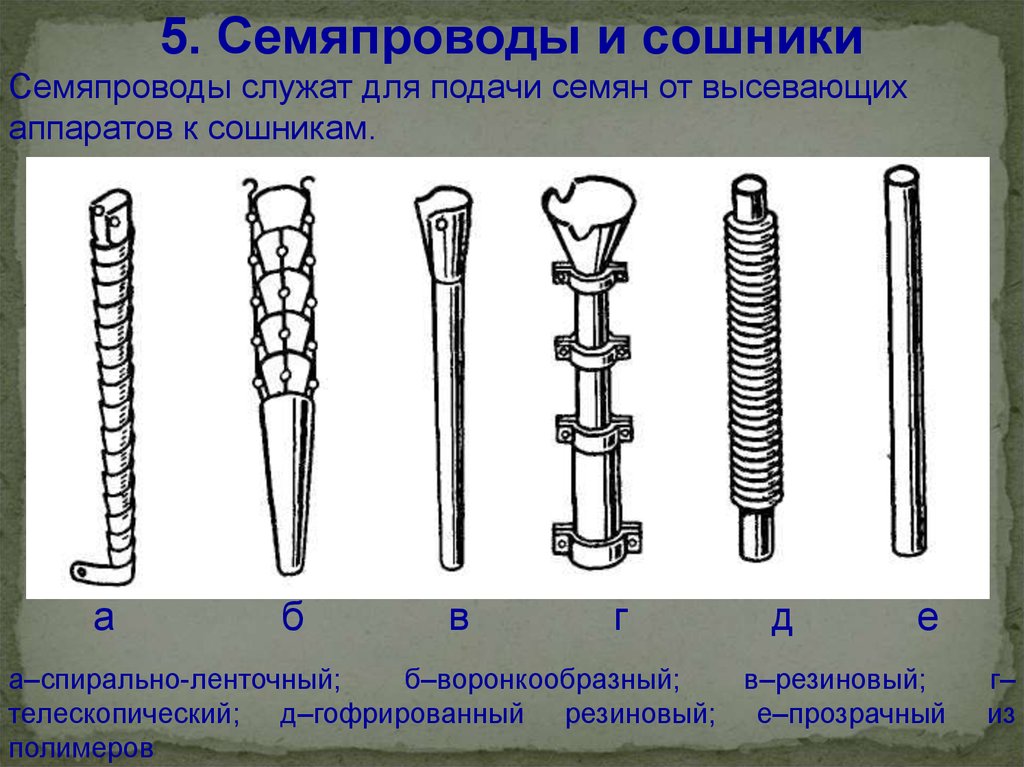 5. Семяпроводы и сошники

Семяпроводы служат для подачи семян от высевающих аппаратов к сошникам.

а б в г д е

а–спирально-ленточный; б–воронкообразный; в–резиновый; г–телескопический; д–гофрированный резиновый; е–прозрачный из полимеров