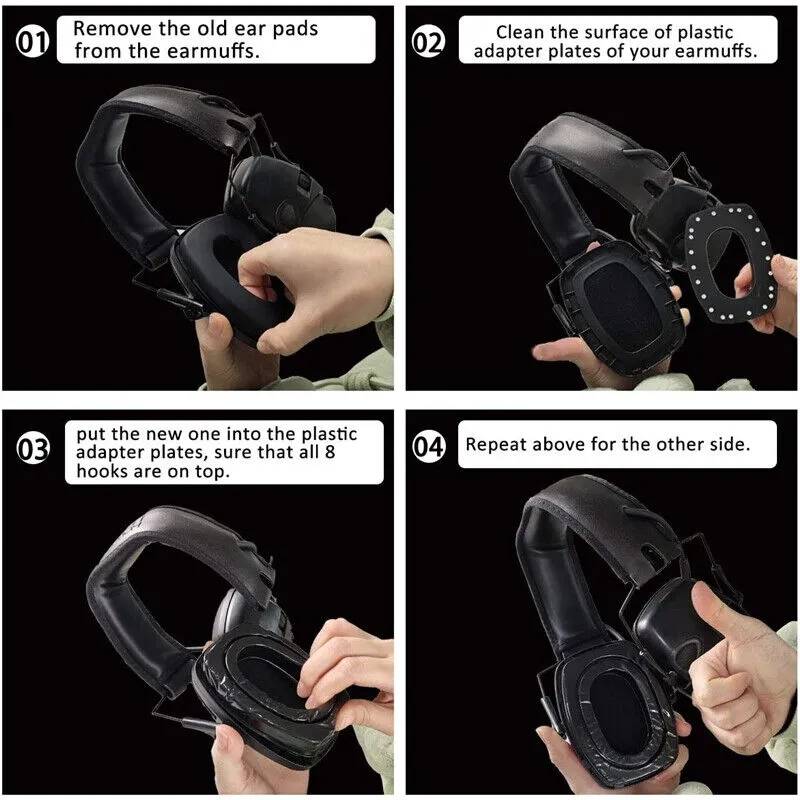 01 Remove the old ear pads from the earmuffs.

02 Clean the surface of plastic adapter plates of your earmuffs.

03 put the new one into the plastic adapter plates, sure that all 8 hooks are on top.

04 Repeat above for the other side.