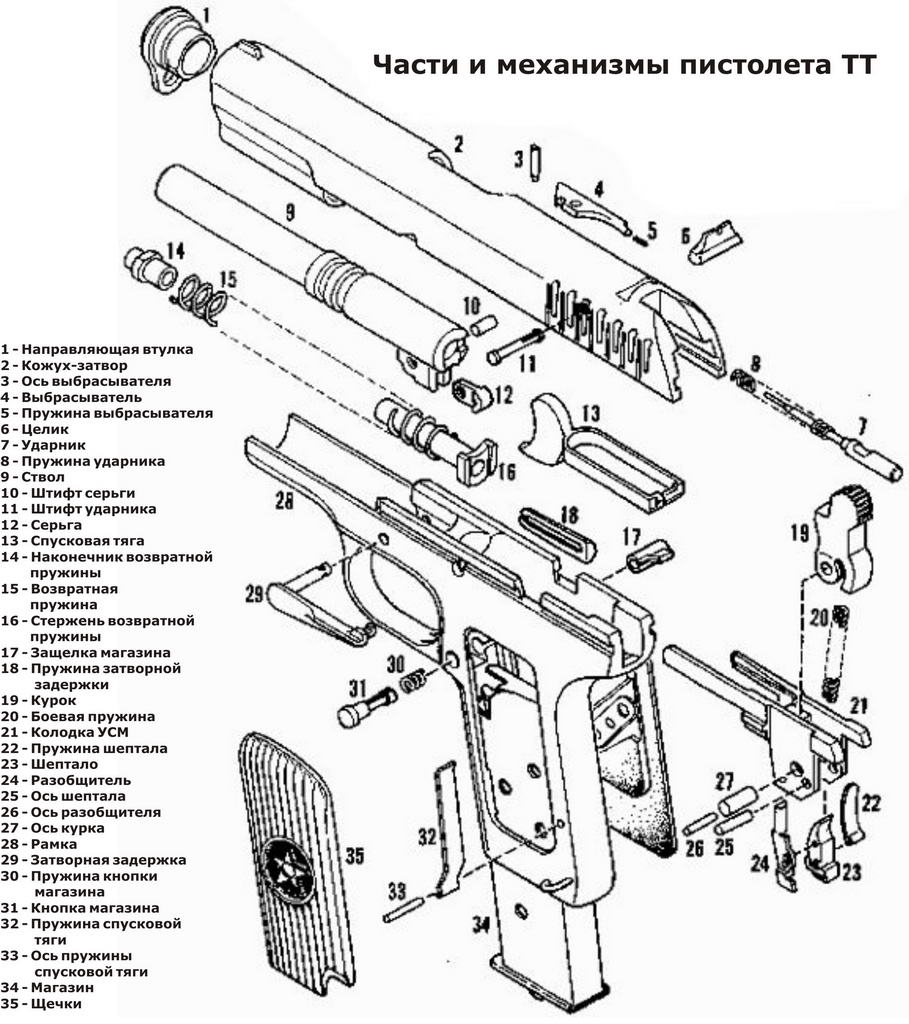 Части и механизмы пистолета ТТ

1 - Направляющая втулка
2 - Кожух-затвор
3 - Ось выбрасывателя
4 - Выбрасыватель
5 - Пружина выбрасывателя
6 - Целик
7 - Ударник
8 - Пружина ударника
9 - Ствол
10 - Штифт серьги
11 - Штифт ударника
12 - Серьга
13 - Спусковая тяга
14 - Наконечник возвратной пружины
15 - Возвратная пружина
16 - Стержень возвратной пружины
17 - Защелка магазина
18 - Пружина затворной задержки
19 - Курок
20 - Боевая пружина
21 - Колодка УСМ
22 - Пружина шептала
23 - Шептало
24 - Разобщитель
25 - Ось шептала
26 - Ось разобщителя
27 - Ось курка
28 - Рамка
29 - Затворная задержка
30 - Пружина кнопки магазина
31 - Кнопка магазина
32 - Пружина спусковой тяги
33 - Ось пружины спусковой тяги
34 - Магазин
35 - Щечки

1 2 3 4 5 6 7 8 9 10 11 12 13 14 15 16 17 18 19 20 21 22 23 24 25 26 27 28 29 30 31 32 33 34 35