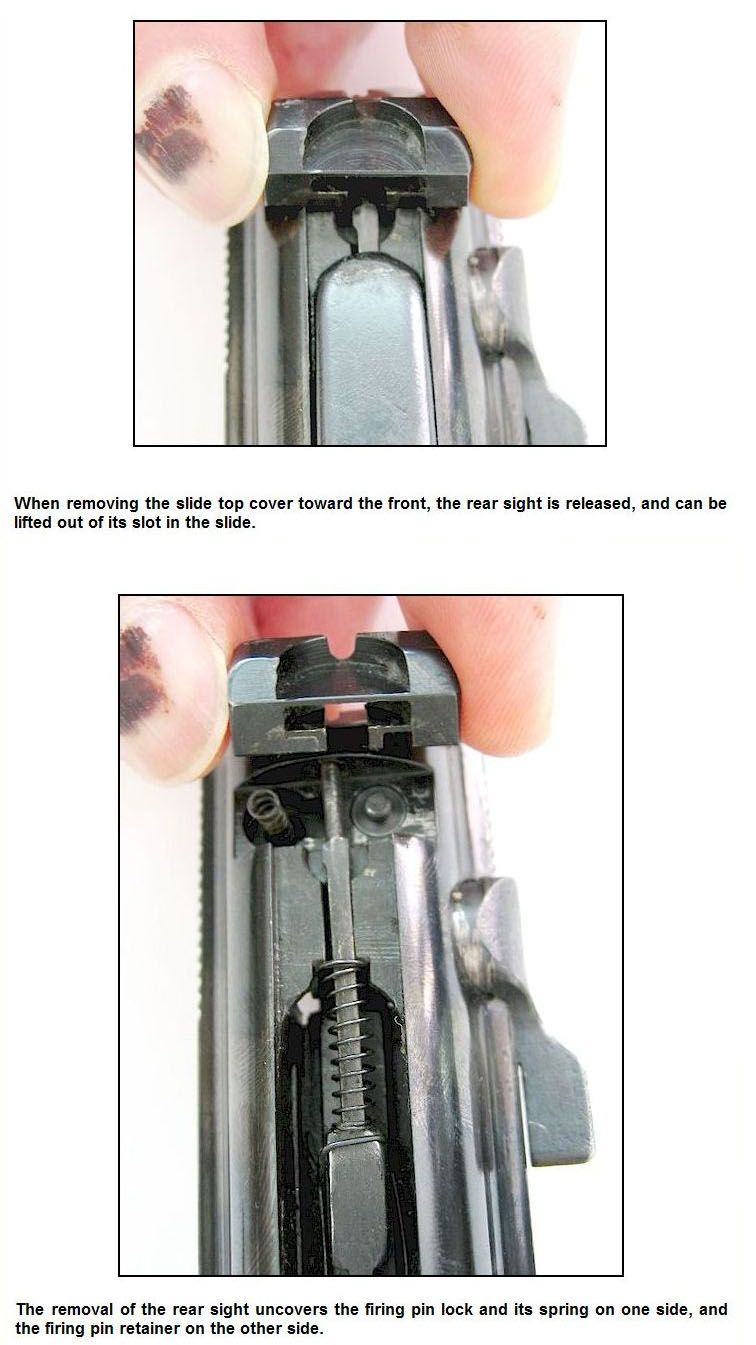 When removing the slide top cover toward the front, the rear sight is released, and can be lifted out of its slot in the slide.

The removal of the rear sight uncovers the firing pin lock and its spring on one side, and the firing pin retainer on the other side.