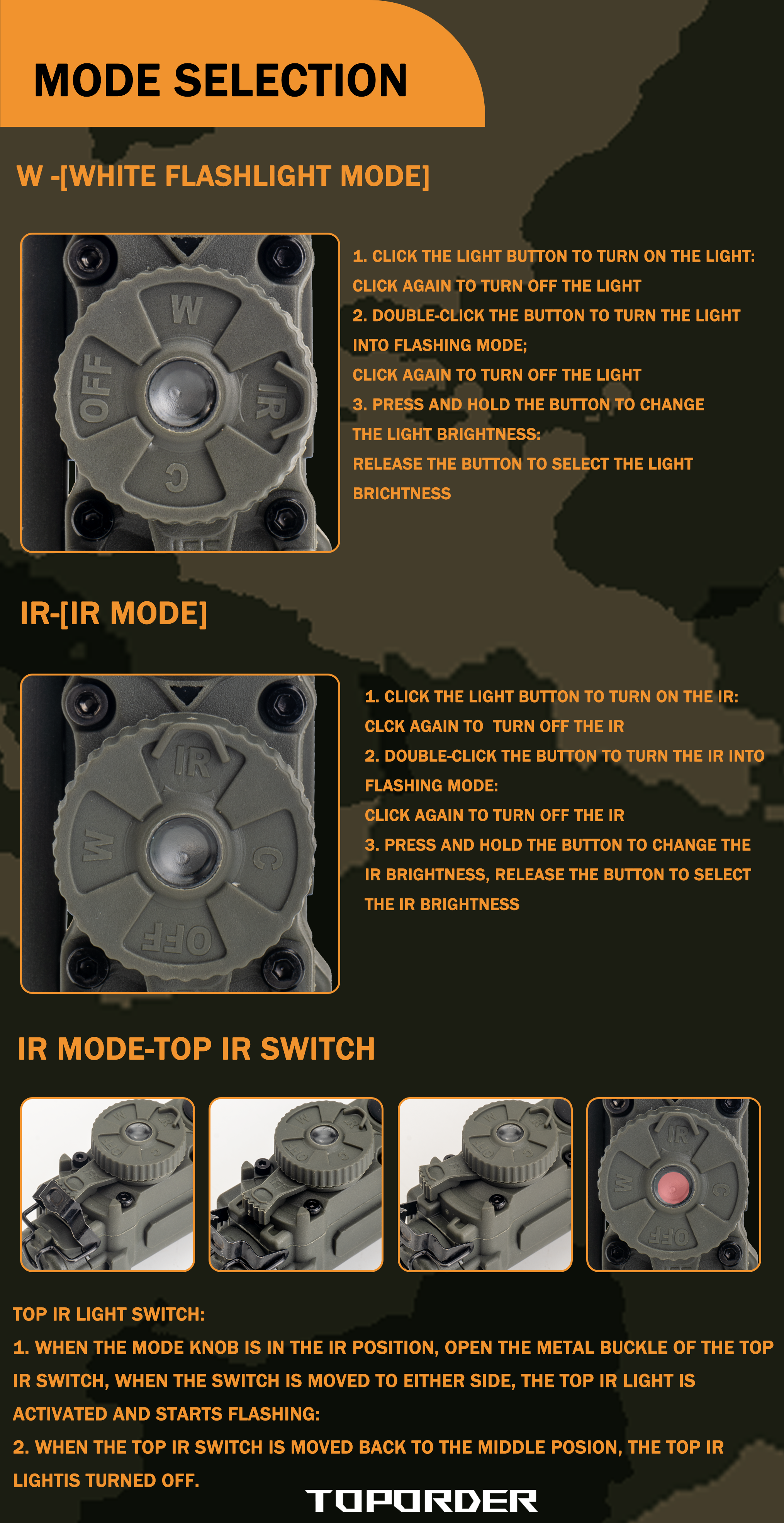 MODE SELECTION

W -[WHITE FLASHLIGHT MODE]

W
OFF
IR
C

1. CLICK THE LIGHT BUTTON TO TURN ON THE LIGHT: CLICK AGAIN TO TURN OFF THE LIGHT
2. DOUBLE-CLICK THE BUTTON TO TURN THE LIGHT INTO FLASHING MODE;
CLICK AGAIN TO TURN OFF THE LIGHT
3. PRESS AND HOLD THE BUTTON TO CHANGE THE LIGHT BRIGHTNESS:
RELEASE THE BUTTON TO SELECT THE LIGHT BRICHTNESS

IR-[IR MODE]

IR
W
C
OFF

1. CLICK THE LIGHT BUTTON TO TURN ON THE IR: CLCK AGAIN TO TURN OFF THE IR
2. DOUBLE-CLICK THE BUTTON TO TURN THE IR INTO FLASHING MODE:
CLICK AGAIN TO TURN OFF THE IR
3. PRESS AND HOLD THE BUTTON TO CHANGE THE IR BRIGHTNESS, RELEASE THE BUTTON TO SELECT THE IR BRIGHTNESS

IR MODE-TOP IR SWITCH

IR
W
C
OFF

TOP IR LIGHT SWITCH:
1. WHEN THE MODE KNOB IS IN THE IR POSITION, OPEN THE METAL BUCKLE OF THE TOP IR SWITCH, WHEN THE SWITCH IS MOVED TO EITHER SIDE, THE TOP IR LIGHT IS ACTIVATED AND STARTS FLASHING:
2. WHEN THE TOP IR SWITCH IS MOVED BACK TO THE MIDDLE POSION, THE TOP IR LIGHTIS TURNED OFF.

TOPORDER