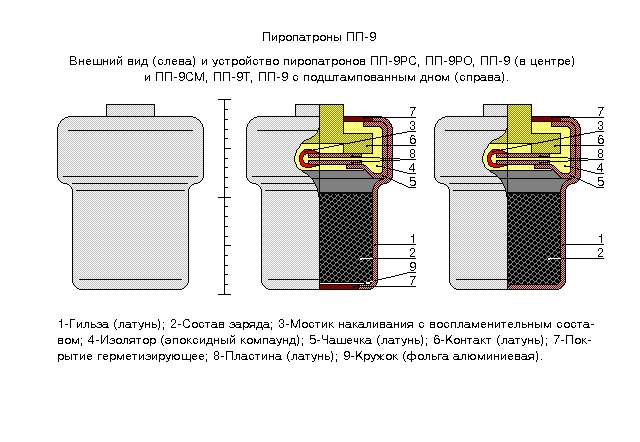 Пиропатроны ПП-9

Внешний вид (слева) и устройство пиропатронов ПП-9РС, ПП-9РО, ПП-9 (в центре) и ПП-9СМ, ПП-9Т, ПП-9 с подштампованным дном (справа).

7
3
6
8
4
5
1
2
9
7

7
3
6
8
4
5
1
2

1-Гильза (латунь); 2-Состав заряда; 3-Мостик накаливания с воспламенительным составом; 4-Изолятор (эпоксидный компаунд); 5-Чашечка (латунь); 6-Контакт (латунь); 7-Покрытие герметизирующее; 8-Пластина (латунь); 9-Кружок (фольга алюминиевая).