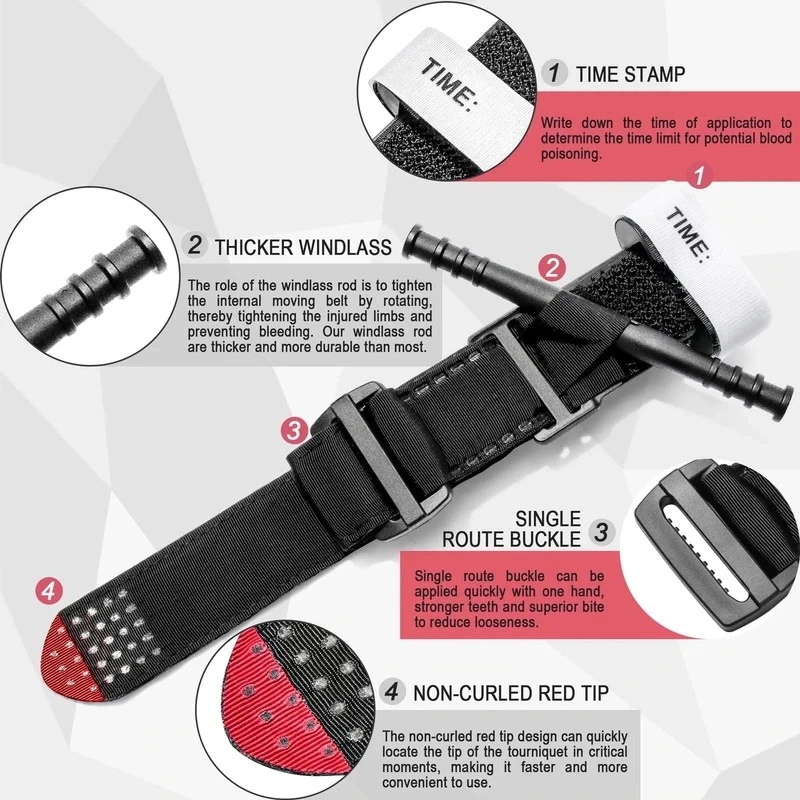 TIME:

1 TIME STAMP

Write down the time of application to determine the time limit for potential blood poisoning.

1

TIME:

2 THICKER WINDLASS

The role of the windlass rod is to tighten the internal moving belt by rotating, thereby tightening the injured limbs and preventing bleeding. Our windlass rod are thicker and more durable than most.

2

3

SINGLE ROUTE BUCKLE 3

Single route buckle can be applied quickly with one hand, stronger teeth and superior bite to reduce looseness.

4

4 NON-CURLED RED TIP

The non-curled red tip design can quickly locate the tip of the tourniquet in critical moments, making it faster and more convenient to use.