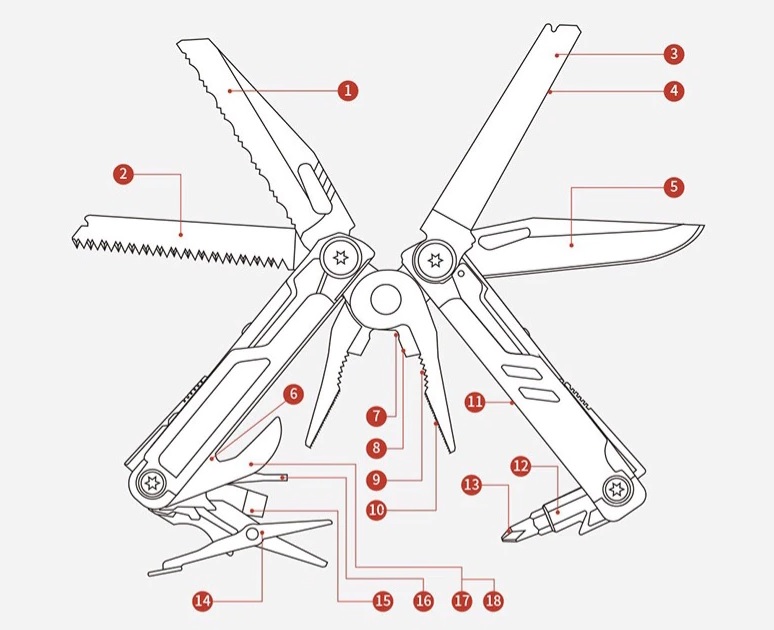 1
2
3
4
5
6
7
8
9
10
11
12
13
14
15
16
17
18