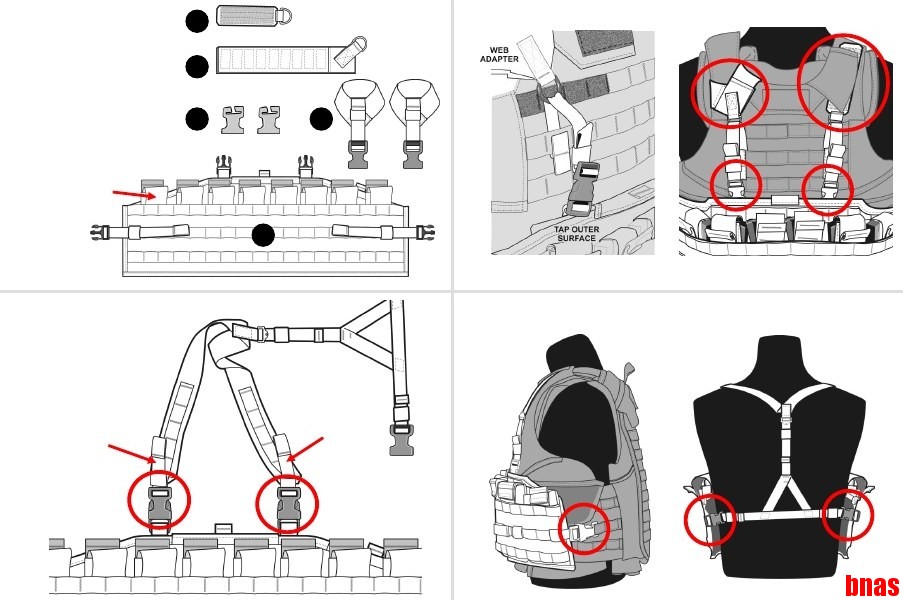 WEB ADAPTER

TAP OUTER SURFACE

bnas