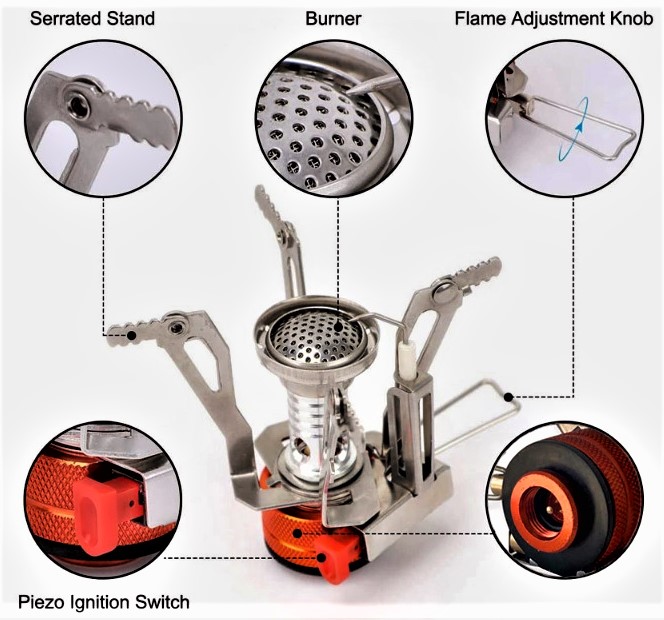 Serrated Stand

Burner

Flame Adjustment Knob

Piezo Ignition Switch