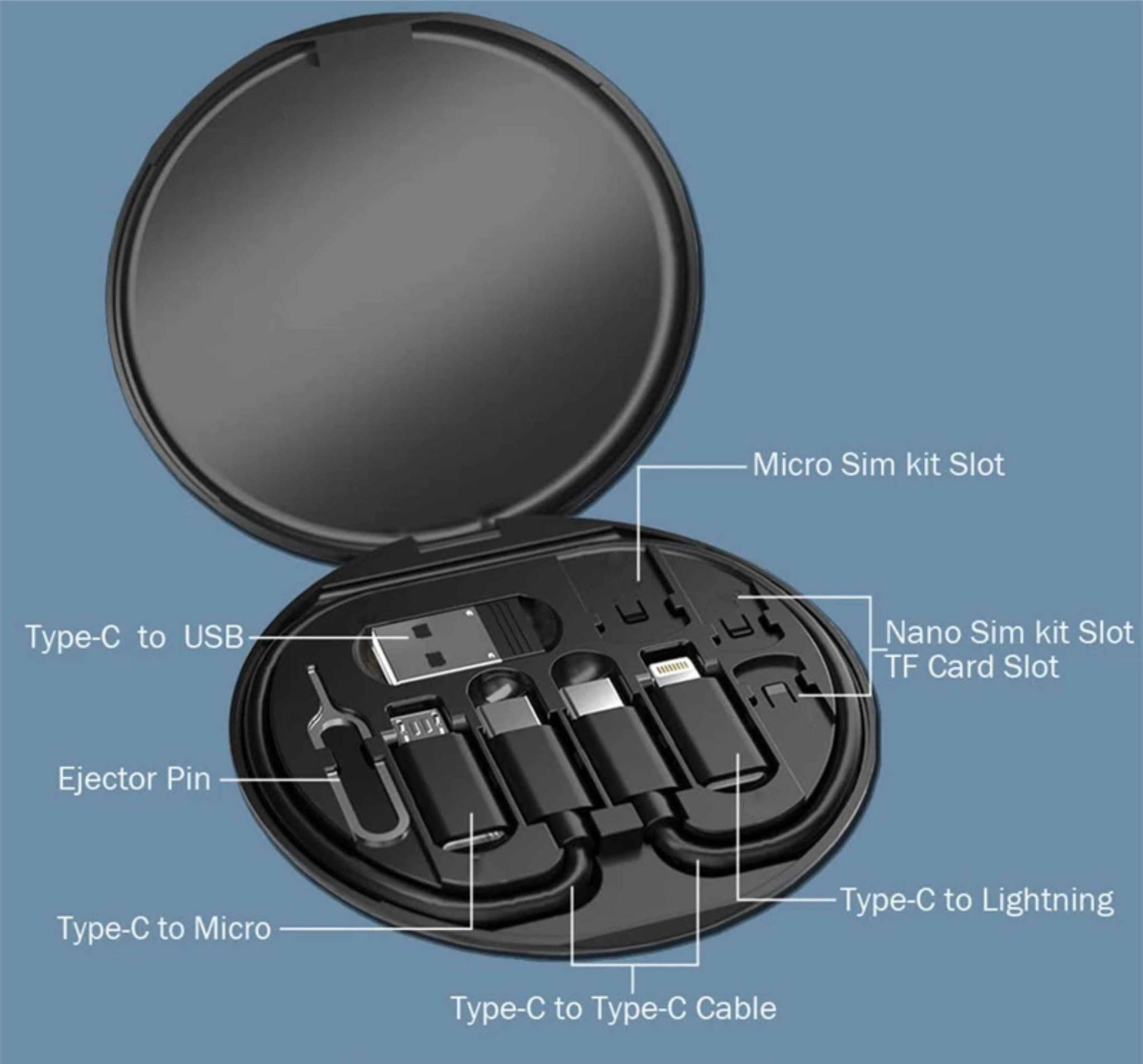 Micro Sim kit Slot

Type-C to USB

Nano Sim kit Slot
TF Card Slot

Ejector Pin

Type-C to Lightning

Type-C to Micro

Type-C to Type-C Cable