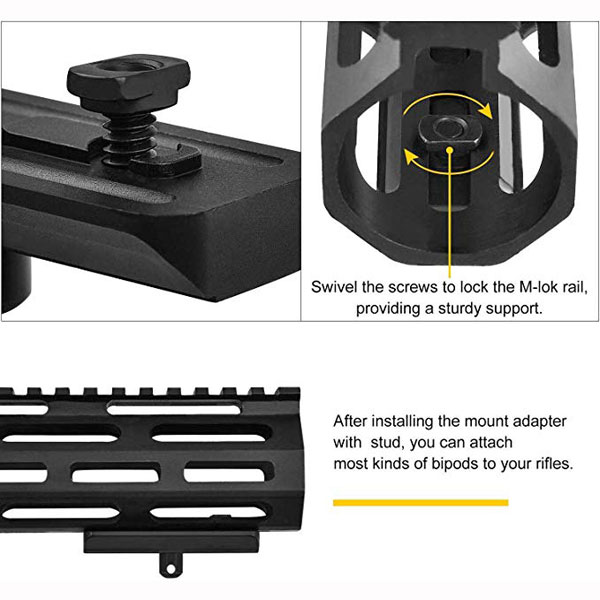 Swivel the screws to lock the M-lok rail, providing a sturdy support.

After installing the mount adapter with  stud, you can attach most kinds of bipods to your rifles.