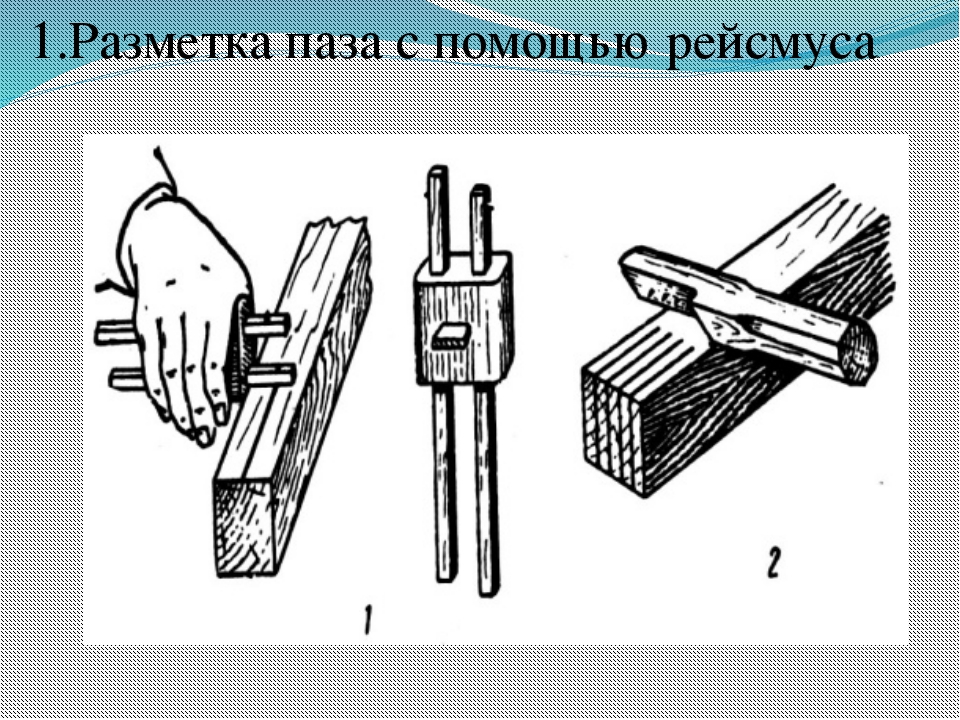 1.Разметка паза с помощью рейсмуса

1

2