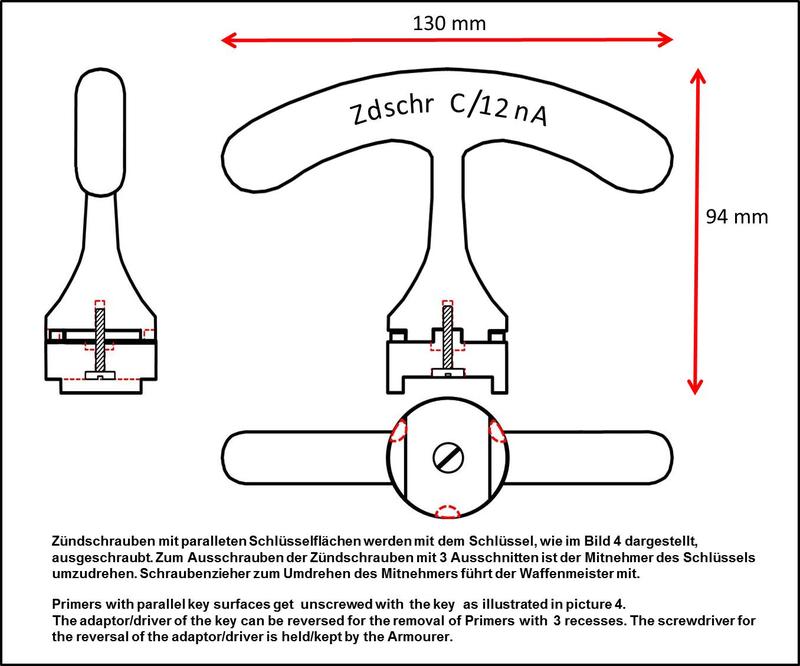 130 mm

Zdschr C/12 nA

94 mm

Zündschrauben mit paralleten Schlüsselflächen werden mit dem Schlüssel, wie im Bild 4 dargestellt, ausgeschraubt. Zum Ausschrauben der Zündschrauben mit 3 Ausschnitten ist der Mitnehmer des Schlüssels umzudrehen. Schraubenzieher zum Umdrehen des Mitnehmers führt der Waffenmeister mit.

Primers with parallel key surfaces get unscrewed with the key as illustrated in picture 4.
The adaptor/driver of the key can be reversed for the removal of Primers with 3 recesses. The screwdriver for the reversal of the adaptor/driver is held/kept by the Armourer.